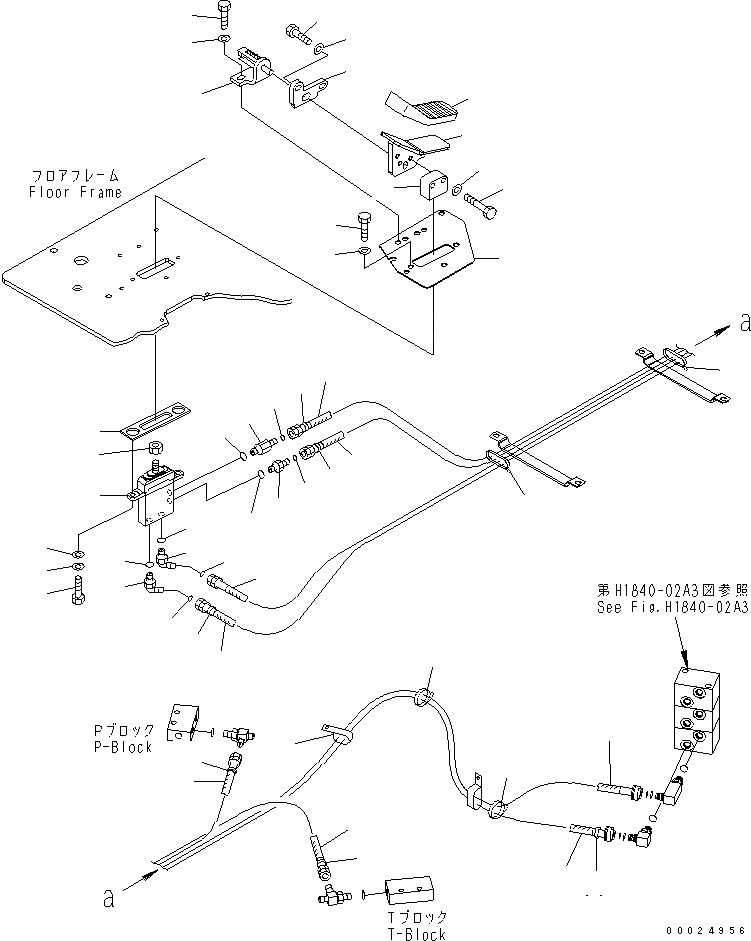 フロアフレーム
Floor Frame

a

第H1840-02A3図参照
See Fig.H1840-02A3

Pブロック
P-Block

a

Tブロック
T-Block

00024956