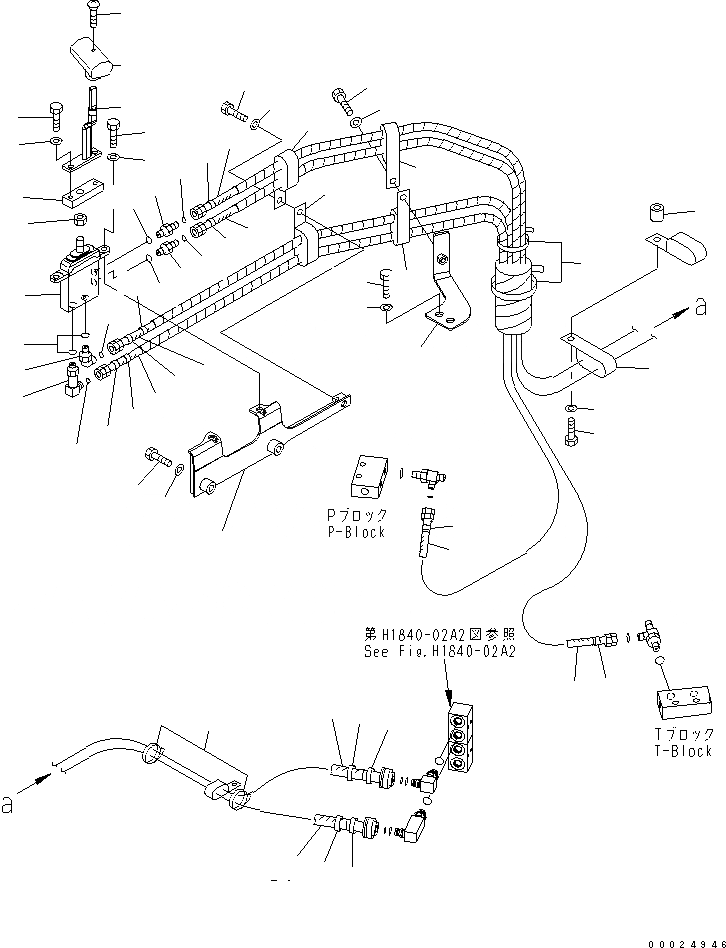 a

Pブロック
P-Block

第H1840-02A2図参照
See Fig.H1840-02A2

Tブロック
T-Block

a

00024946