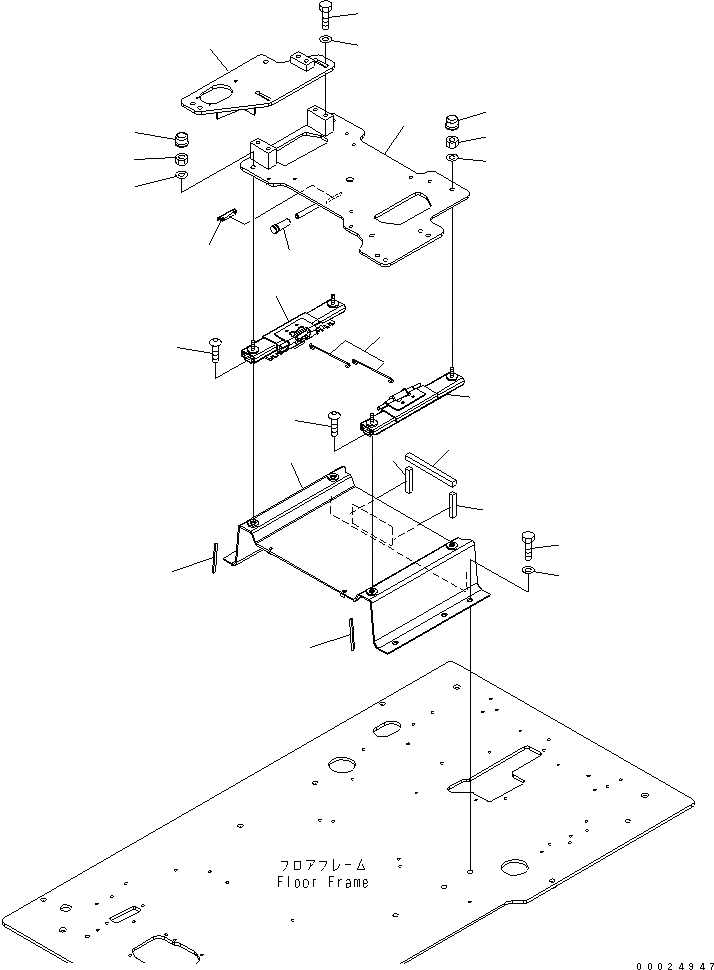 フロアフレーム
Floor Frame

00024947