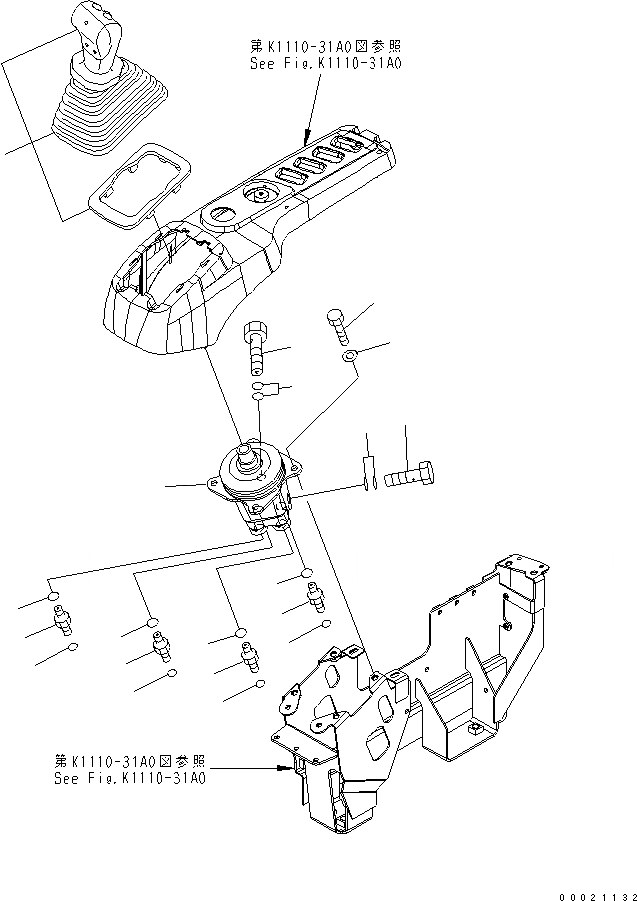 第K1110-31A0図参照
See Fig.K1110-31A0

第K1110-31A0図参照
See Fig.K1110-31A0

00021132