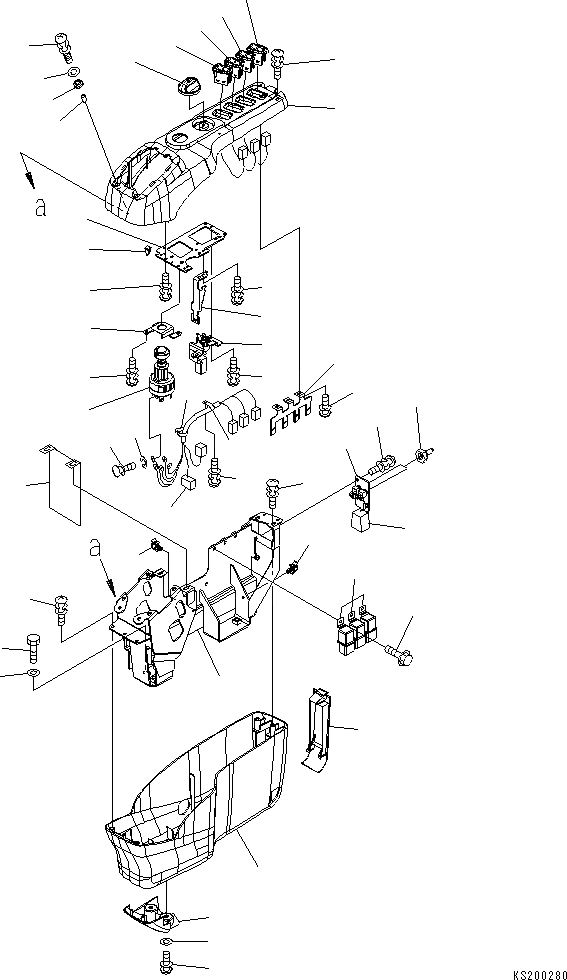 a
a
KS200280