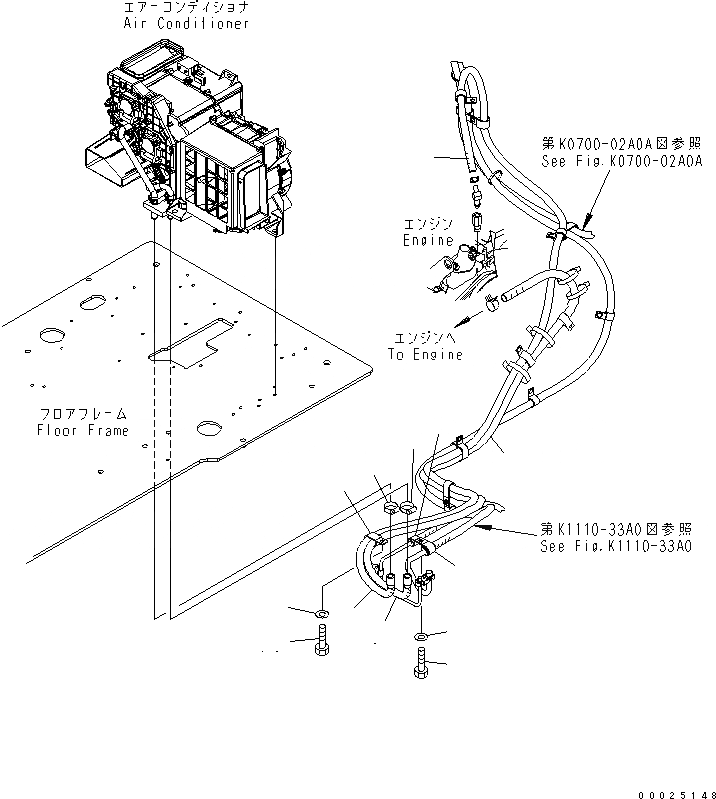 エアーコンディショナ
Air Conditioner

第K0700-02A0A図参照
See Fig.K0700-02A0A

エンジン
Engine

エンジンへ
To Engine

フロアフレーム
Floor Frame

第K1110-33A0図参照
See Fig.K1110-33A0

00025148