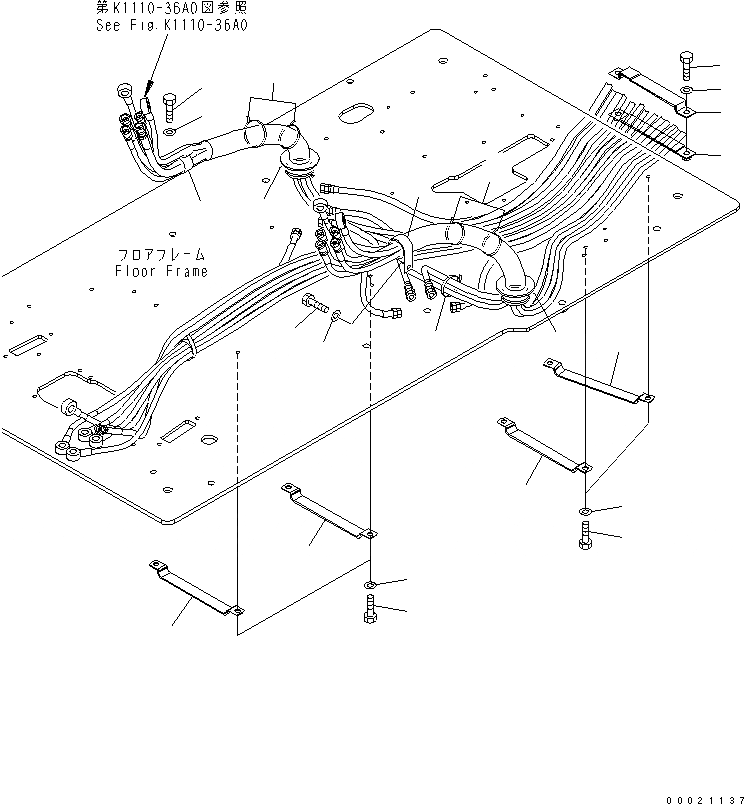 第K1110-36A0図参照
See Fig.K1110-36A0

フロアフレーム
Floor Frame

00021137