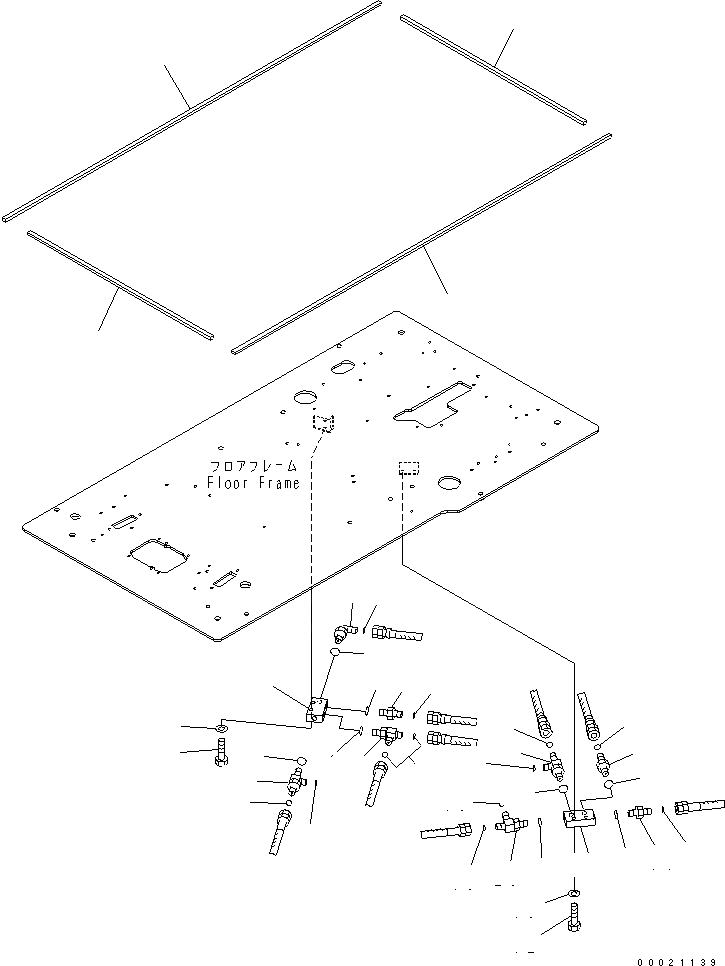 フロアフレーム
Floor Frame

00021139