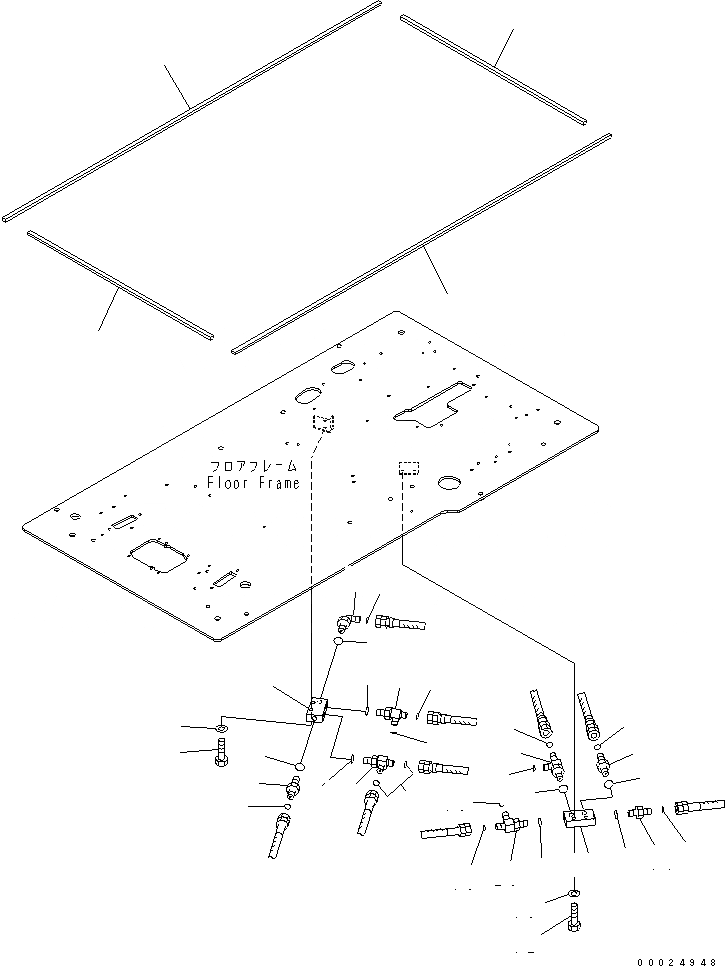 フロアフレーム
Floor Frame

00024948