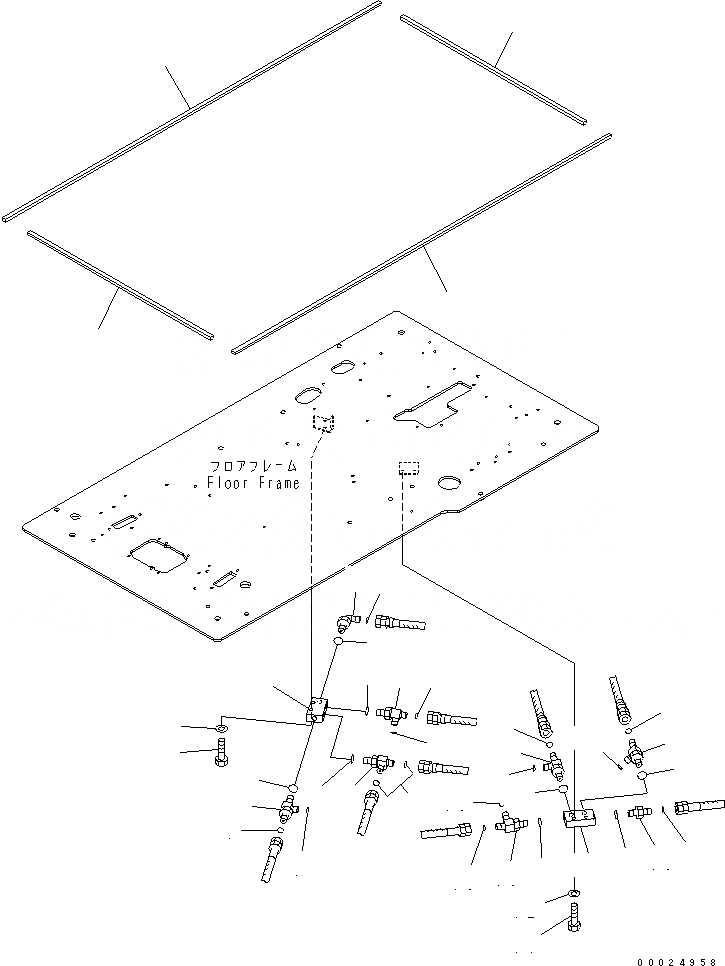 フロアフレーム
Floor Frame

00024958