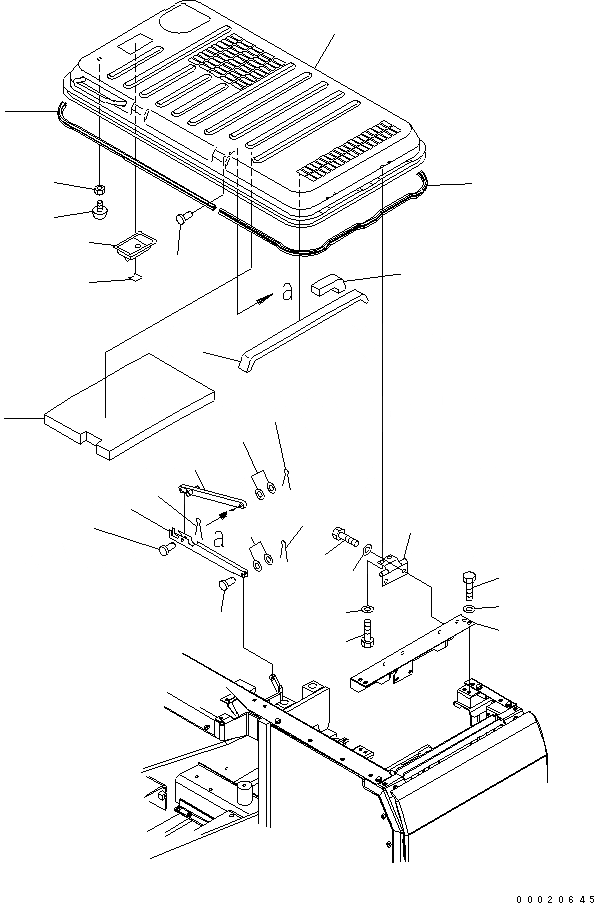 a

a

00020645