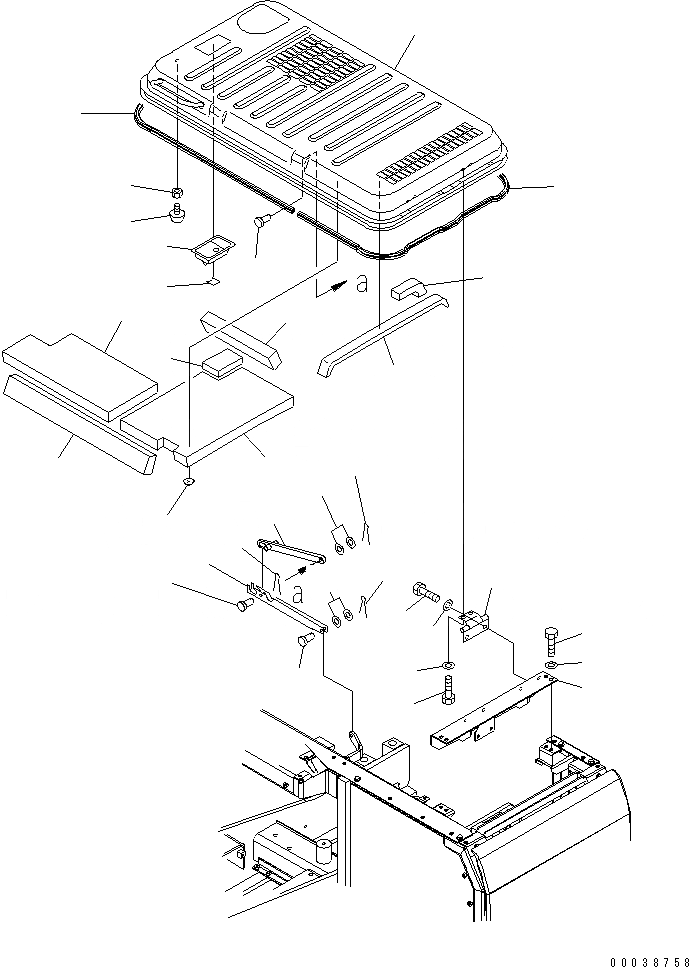 a

a

00038758