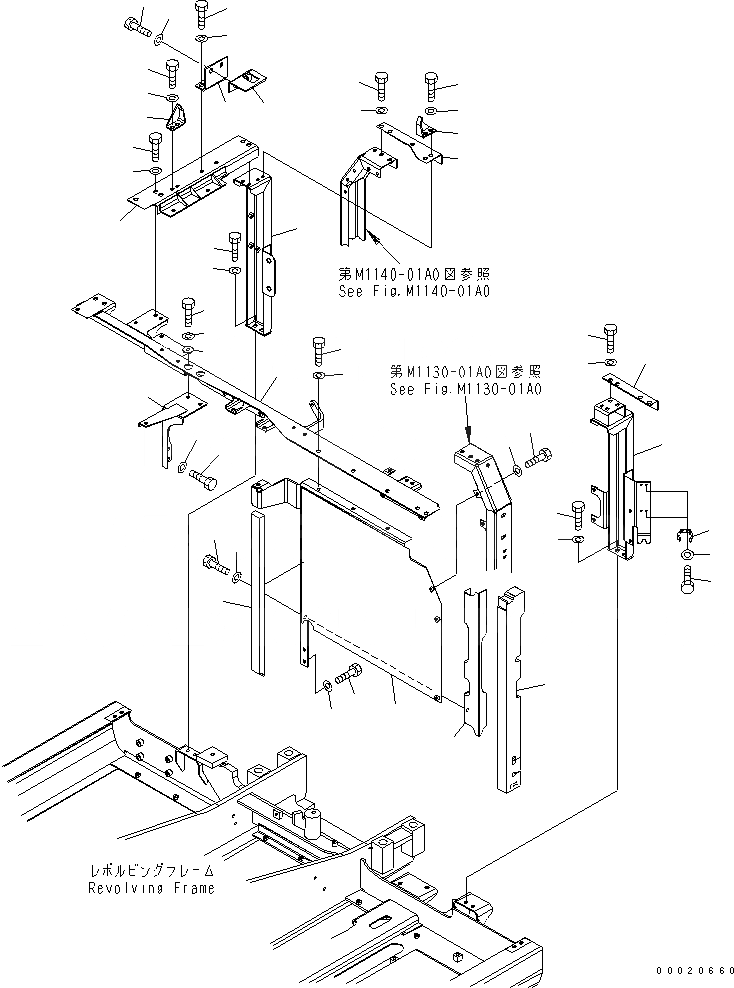 第M1140-01A0図参照
See Fig.M1140-01A0

第M1130-01A0図参照
See Fig.M1130-01A0

レボルビングフレーム
Revolving Frame

00020660