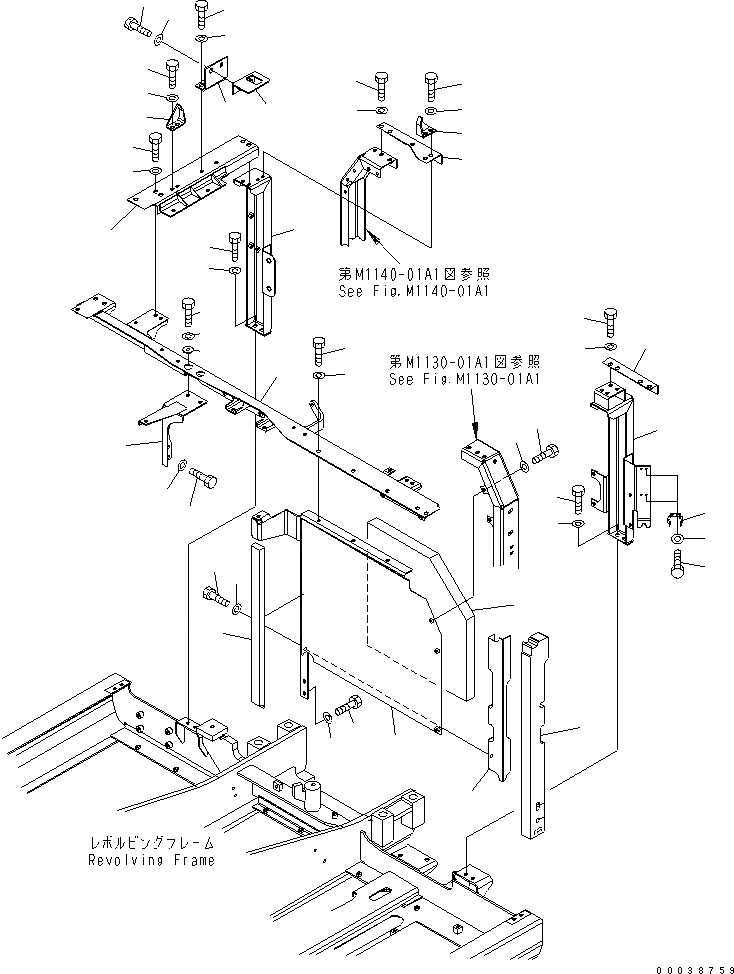 第M1140-01A1図参照
See Fig.M1140-01A1

第M1130-01A1図参照
See Fig.M1130-01A1

レボルビングフレーム
Revolving Frame

00038759