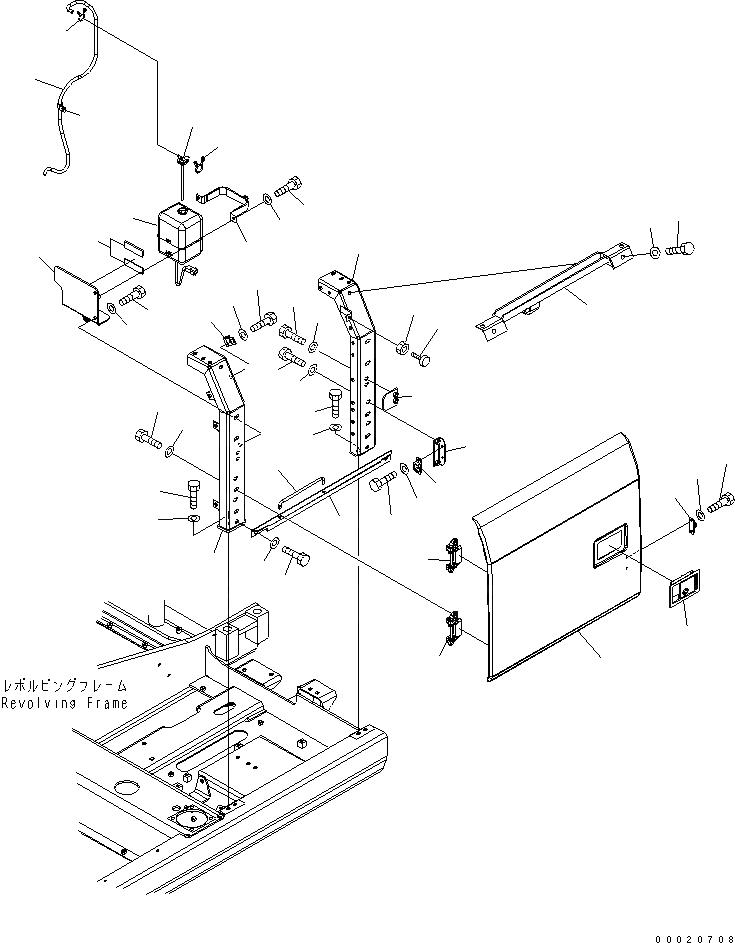 レボルビングフレーム
Revolving Frame

00020708