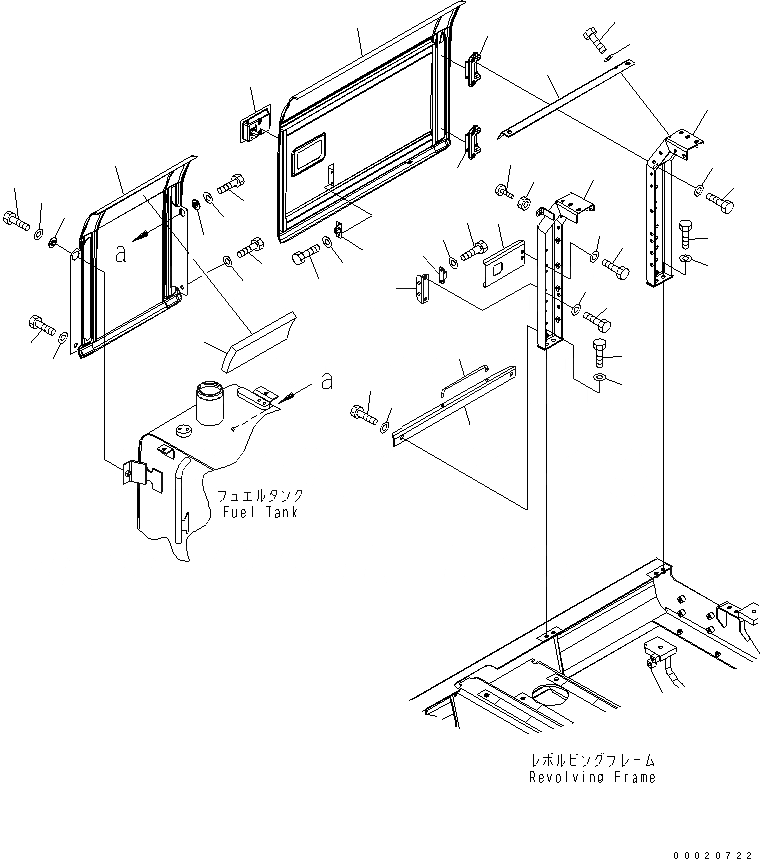 a

a

フュエルタンク
Fuel Tank

レボルビングフレーム
Revolving Frame

00020722