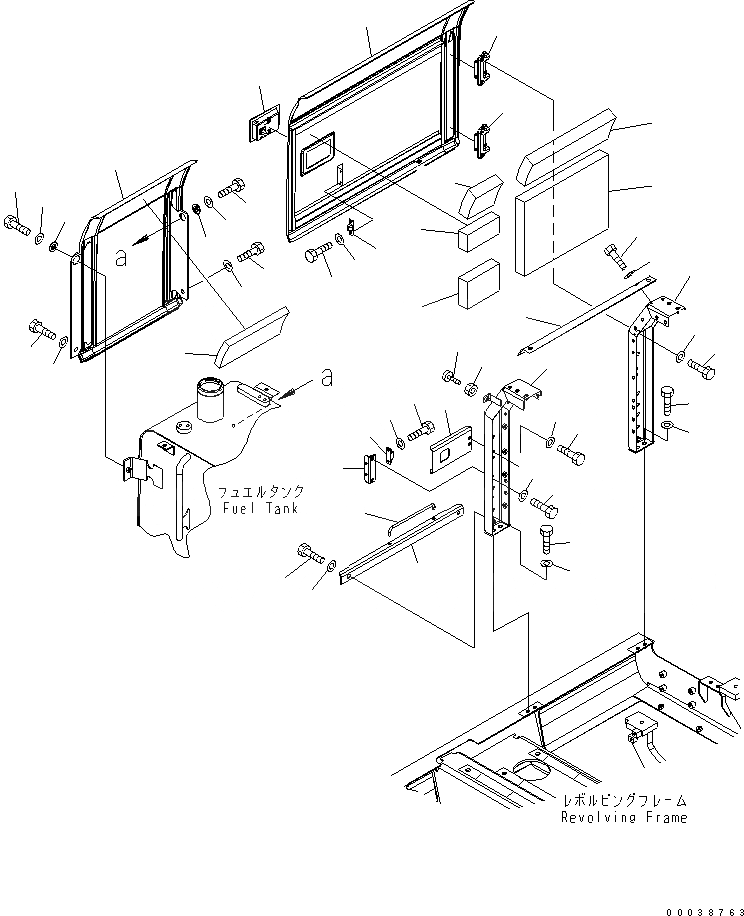 a

a

フュエルタンク
Fuel Tank

レボルビングフレーム
Revolving Frame

00038763