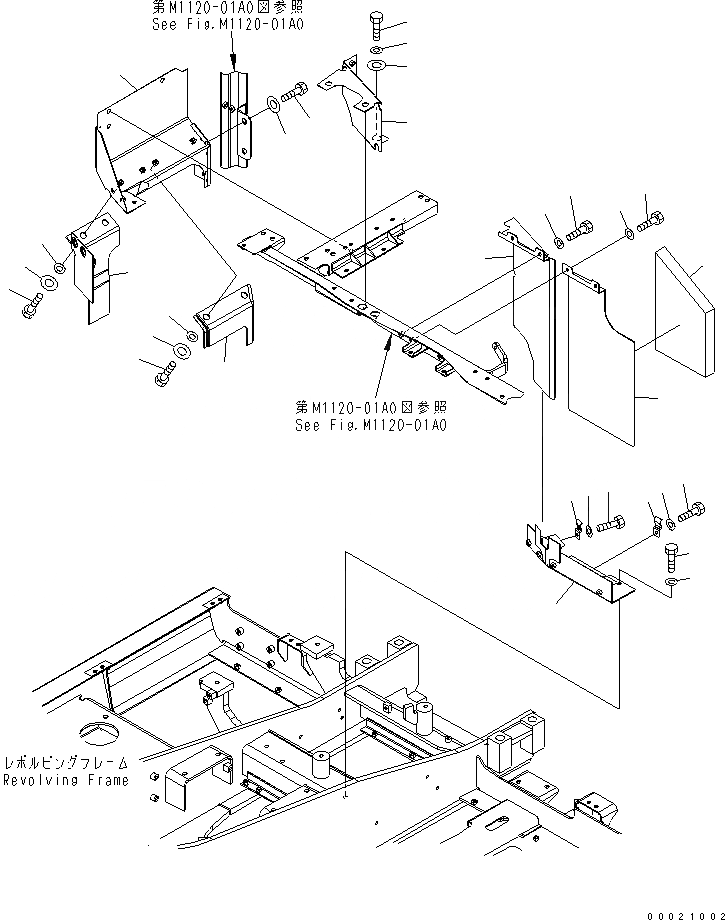 第M1120-01A0図参照
See Fig.M1120-01A0

第M1120-01A0図参照
See Fig.M1120-01A0

レボルビングフレーム
Revolving Frame

00021002