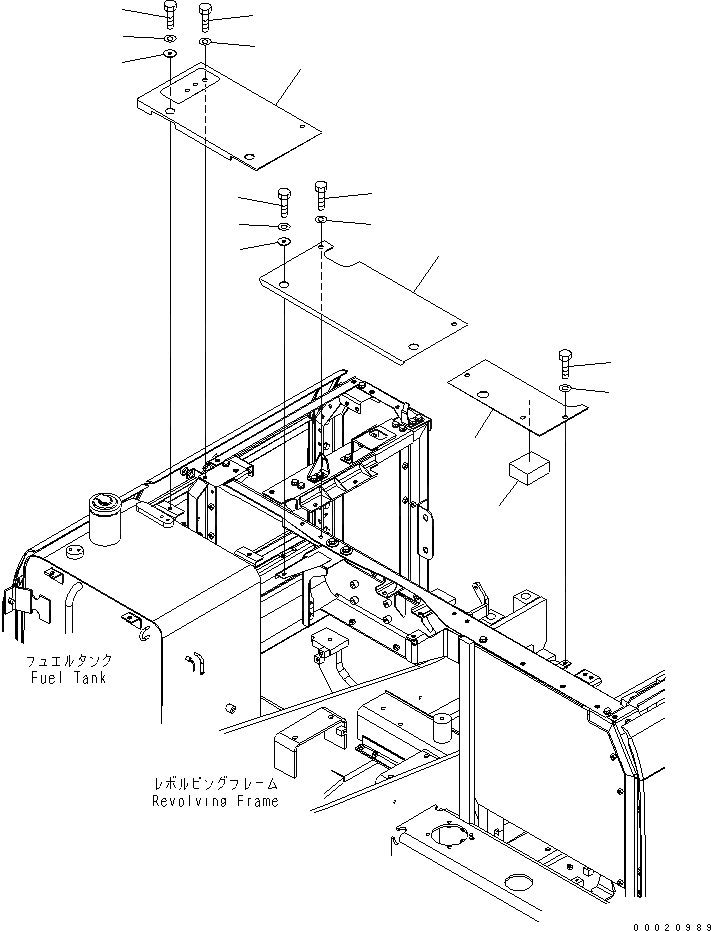 フュエルタンク
Fuel Tank

レボルビングフレーム
Revolving Frame

00020989