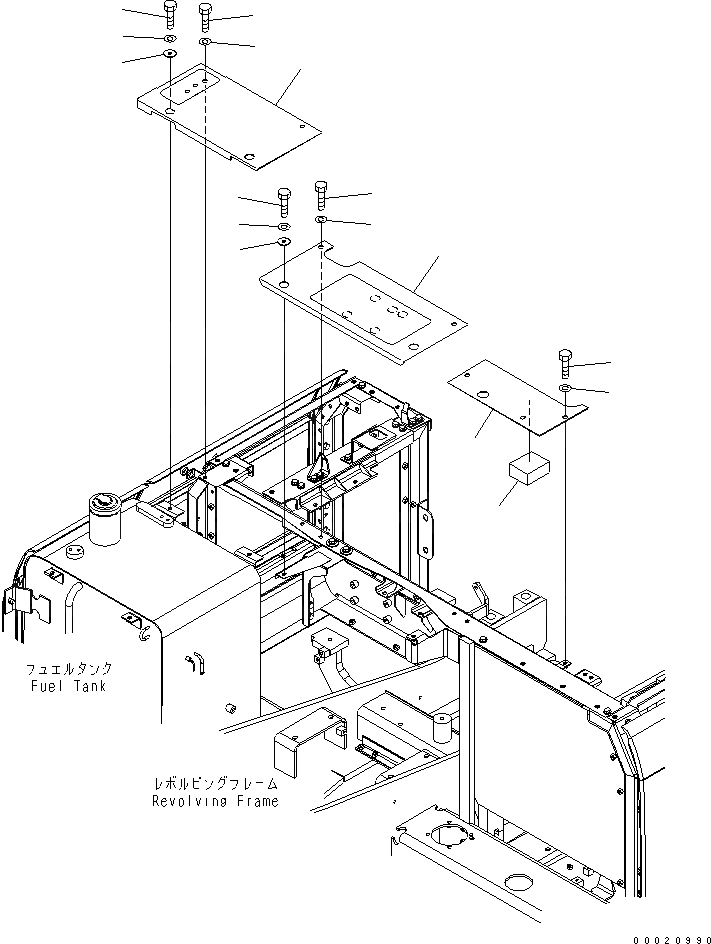 フュエルタンク
Fuel Tank

レボルビングフレーム
Revolving Frame

00020990