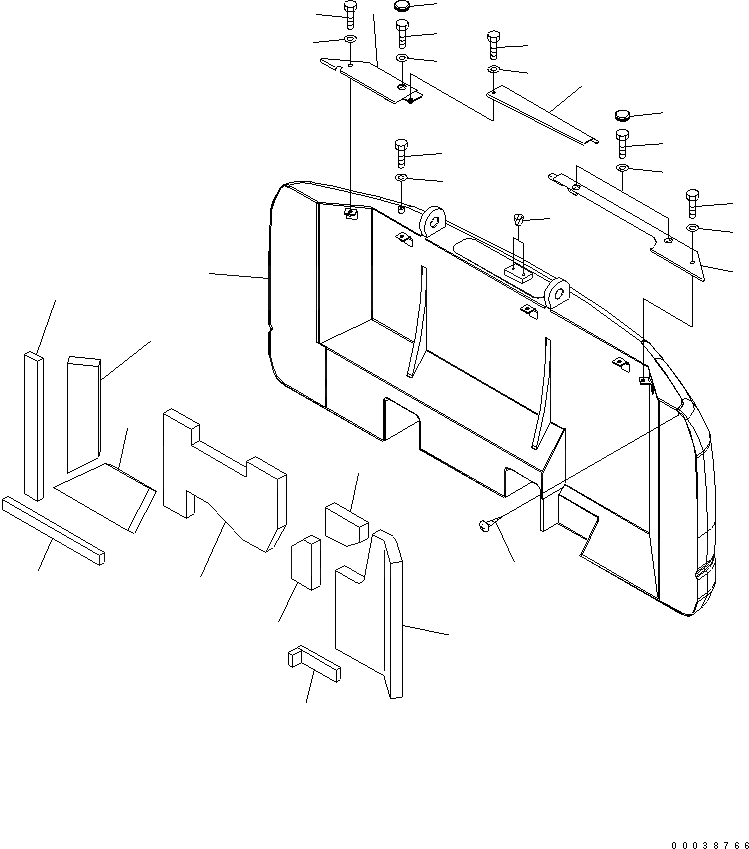 00038766