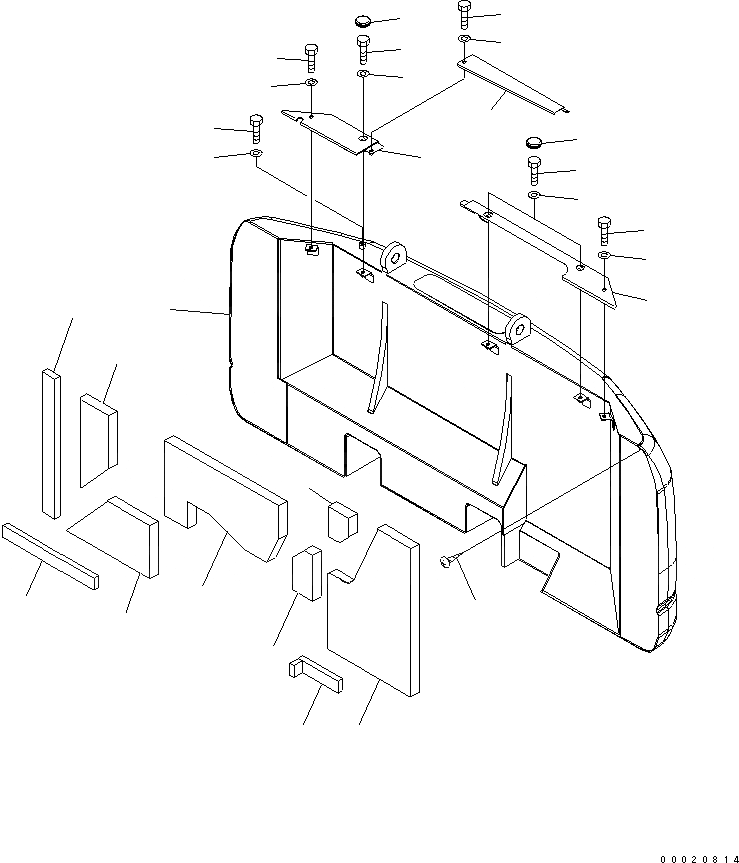 00020814