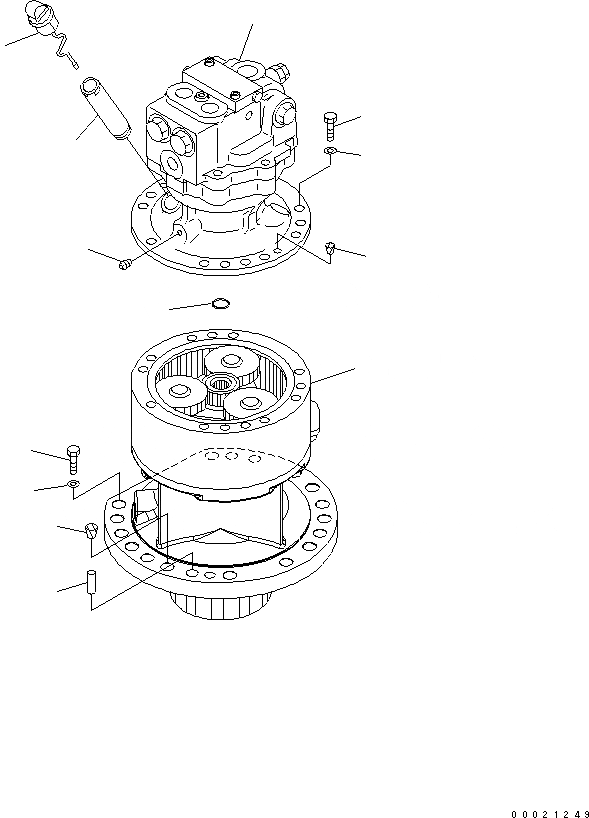 00021249