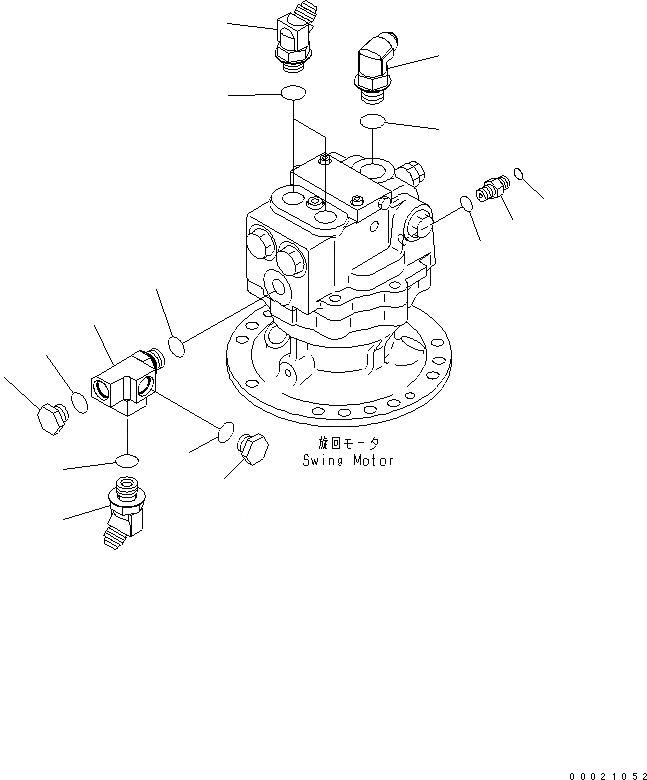 旋回モータ
Swing Motor

00021052