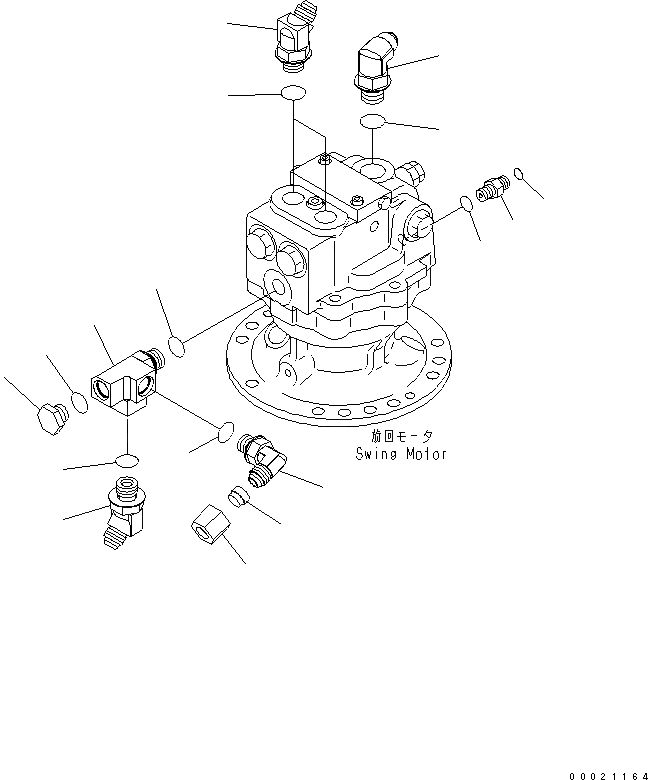 旋回モータ
Swing Motor

00021164