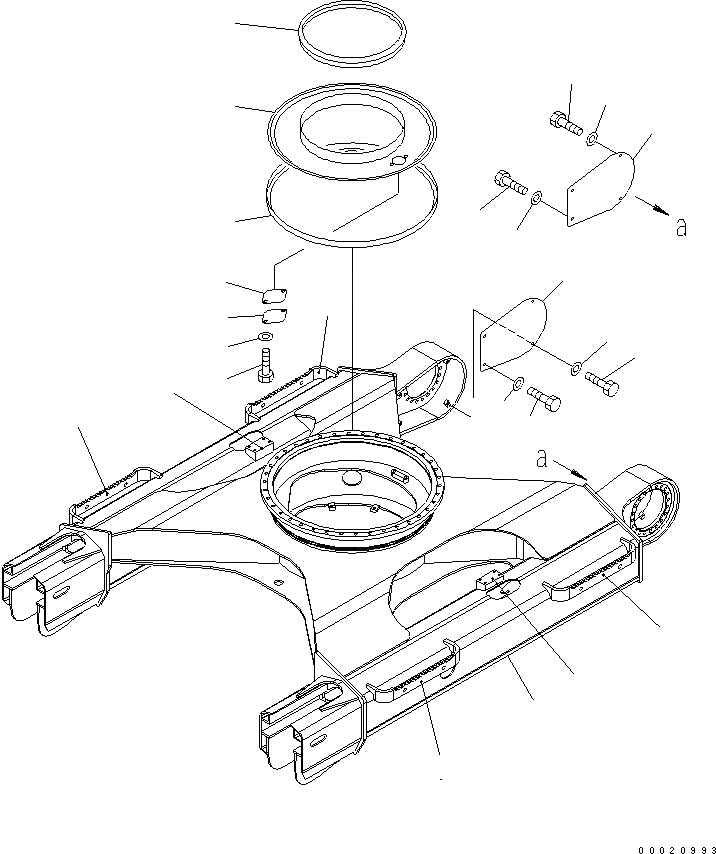 a

a

00020993