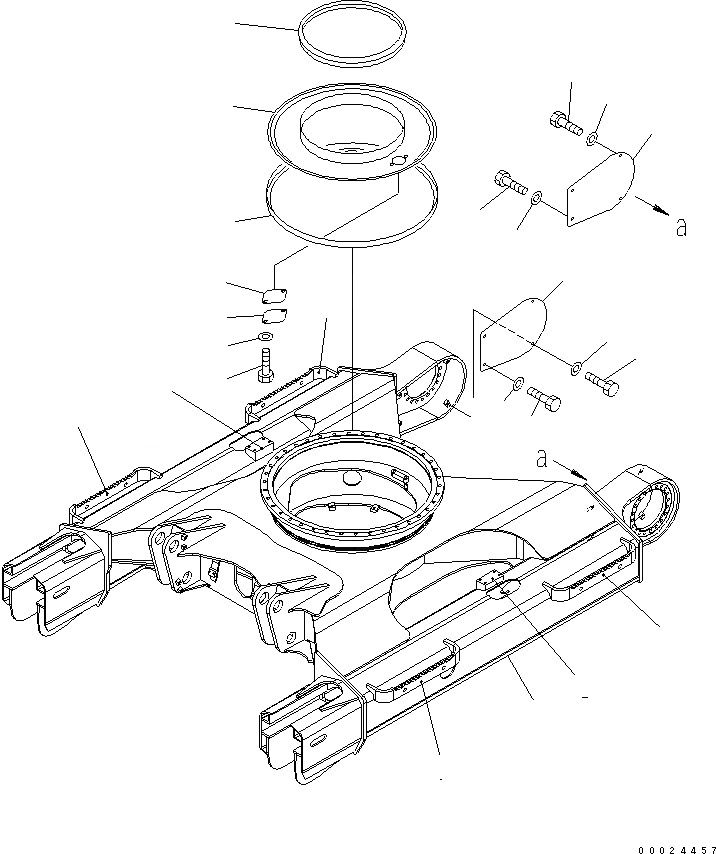 a

a

00024457