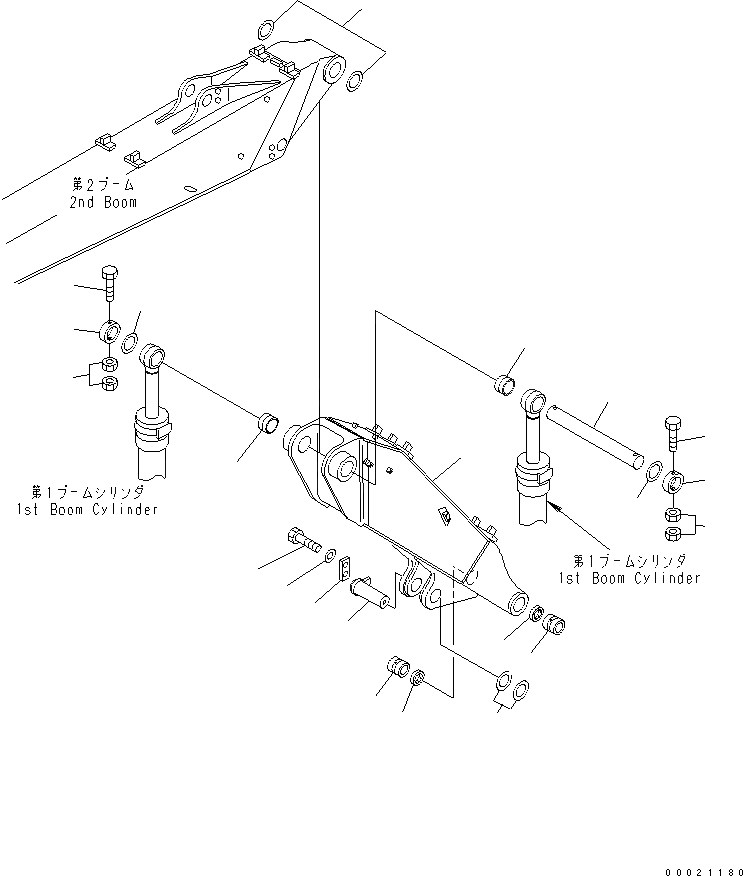 第2ブーム
2nd Boom

第1ブームシリンダ
1st Boom Cylinder

第1ブームシリンダ
1st Boom Cylinder

00021180