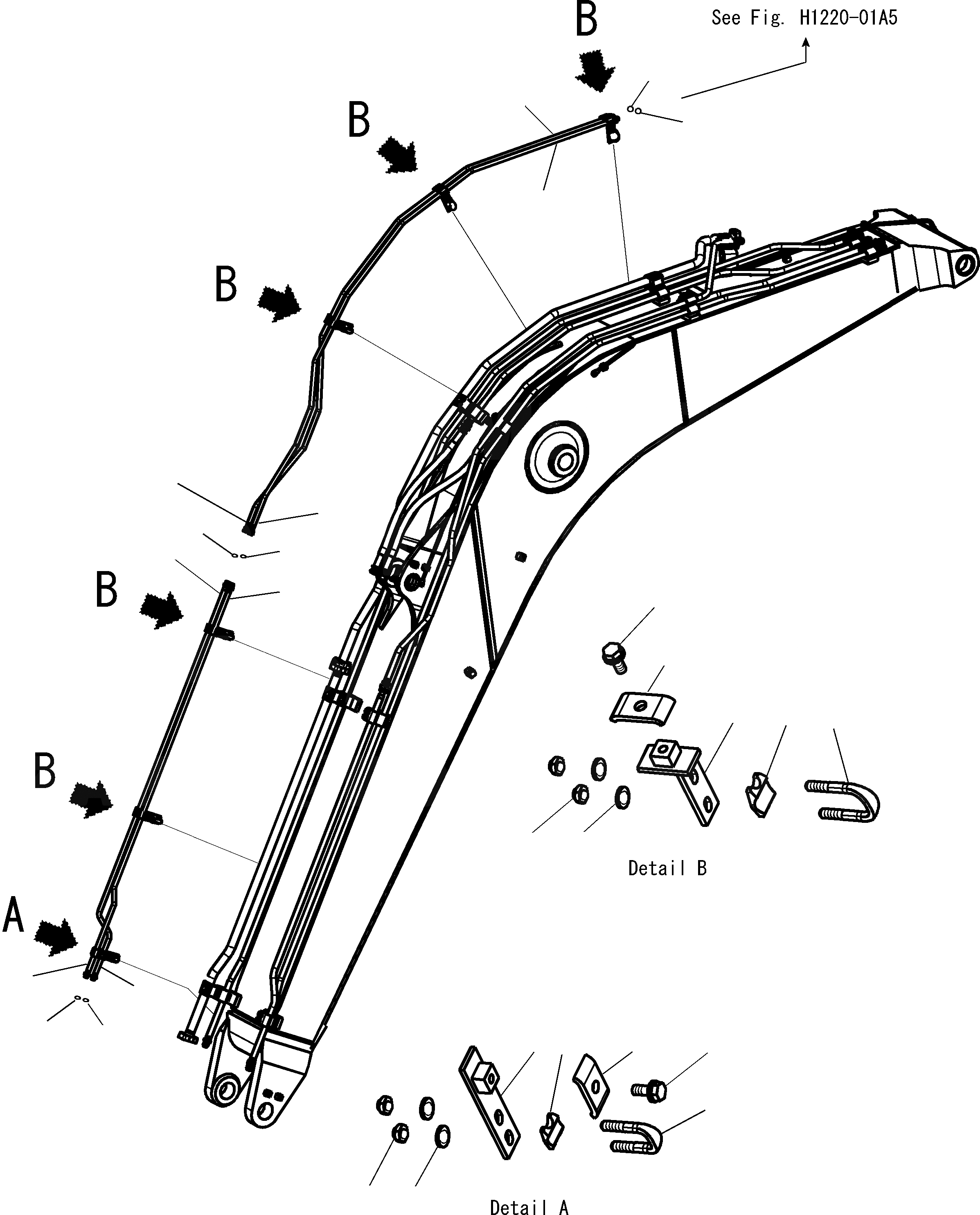 B

See Fig. H1220-01A5

B

B

B

B

A

Detail B

Detail A