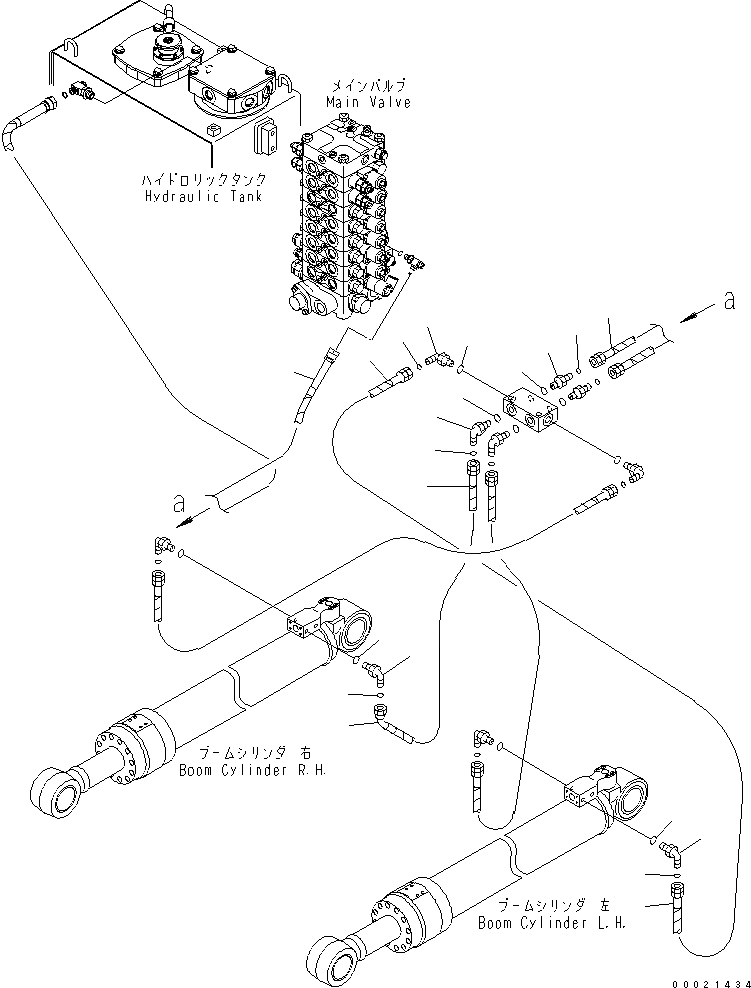 メインバルブ
Main Valve

ハイドロリックタンク
Hydraulic Tank

a

a

ブームシリンダ 右
Boom Cylinder R.H.

ブームシリンダ 左
Boom Cylinder L.H.

00021434