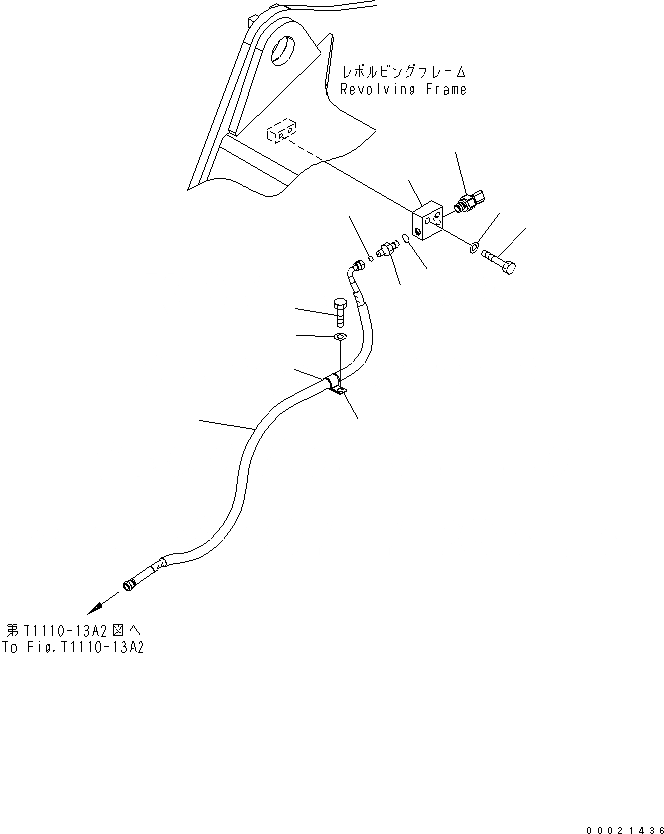 レボルビングフレーム
Revolving Frame

第T1110-13A2図へ
To Fig.T1110-13A2

00021436