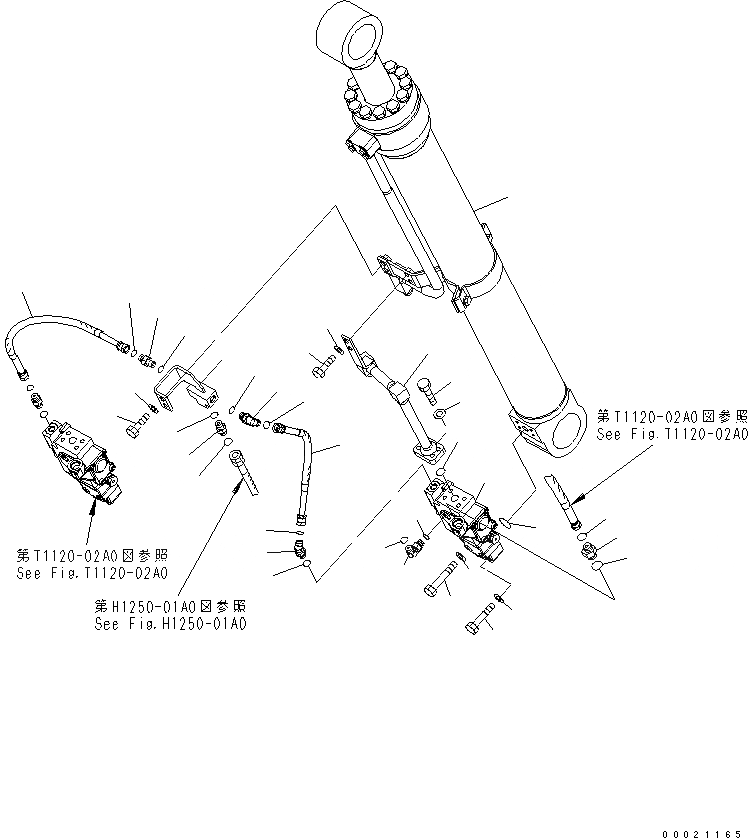 第T1120-02A0図参照
See Fig.T1120-02A0

第T1120-02A0図参照
See Fig.T1120-02A0

第H1250-01A0図参照
See Fig.H1250-01A0

00021165