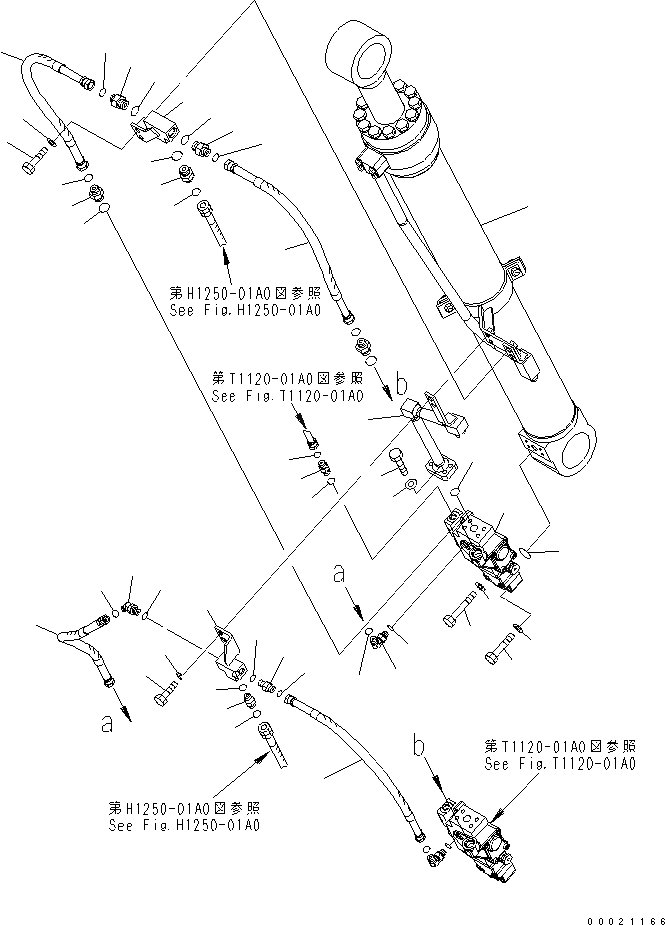 第H1250-01A0図参照
See Fig.H1250-01A0

第T1120-01A0図参照
See Fig.T1120-01A0

b

a

a

b

第T1120-01A0図参照
See Fig.T1120-01A0

第H1250-01A0図参照
See Fig.H1250-01A0

00021166