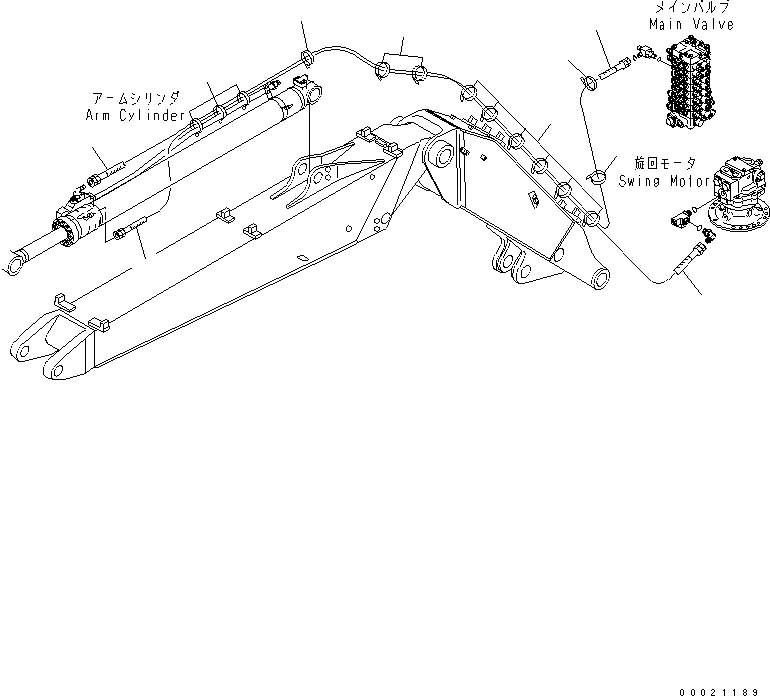 メインバルブ
Main Valve

アームシリンダ
Arm Cylinder

旋回モータ
Swing Motor

00021189