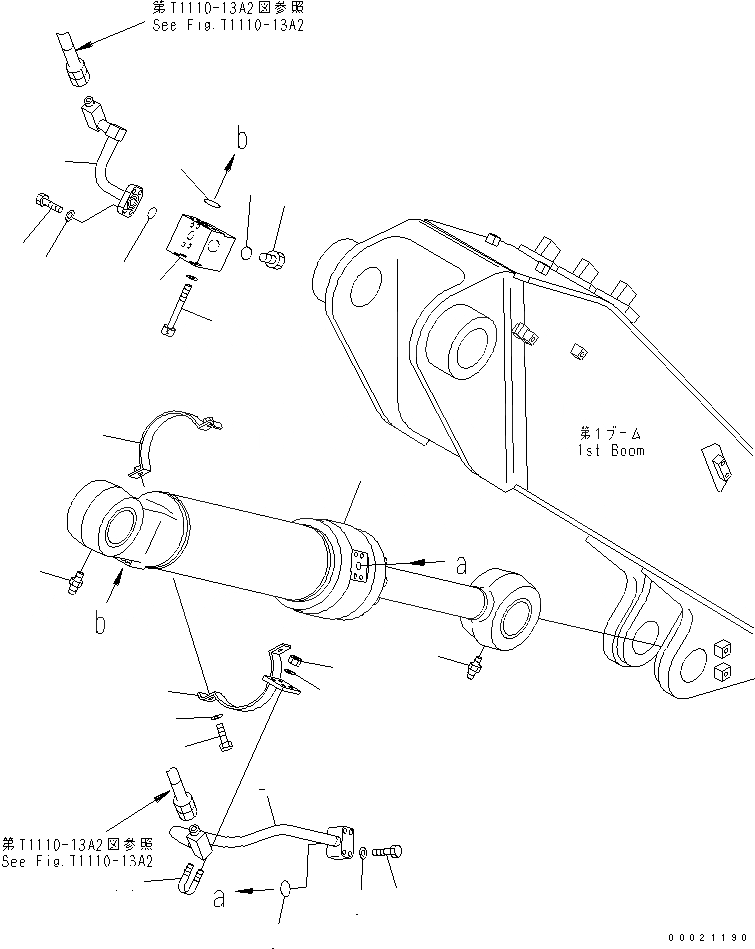 第T1110-13A2図参照
See Fig.T1110-13A2

b

第1ブーム
1st Boom

a

b

第T1110-13A2図参照
See Fig.T1110-13A2

a

00021190