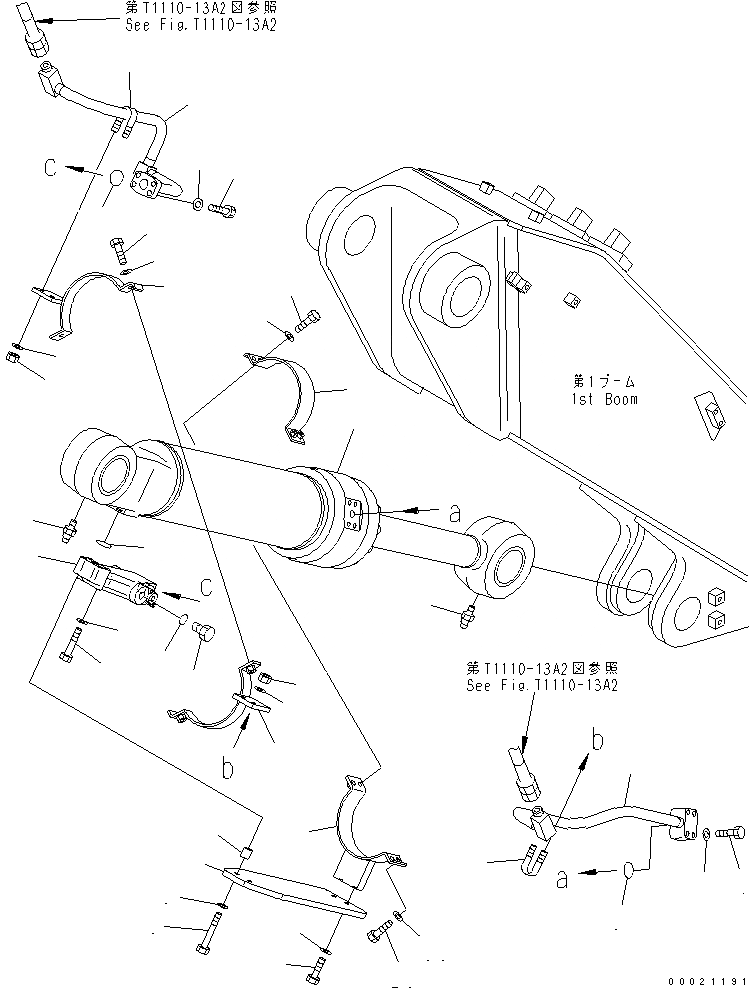 第T1110-13A2図参照
See Fig.T1110-13A2

c

第1ブーム
1st Boom

a

c

第T1110-13A2図参照
See Fig.T1110-13A2

b

b

a

00021191