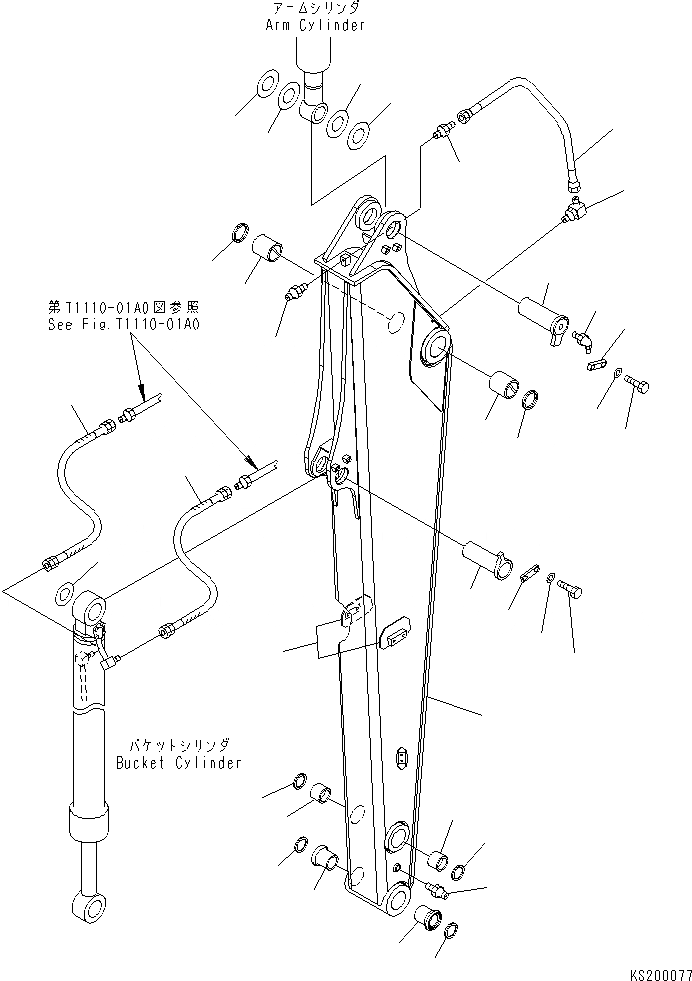 アームシリンダ
Arm Cylinder

第T1110-01A0図参照
See Fig.T1110-01A0

バケットシリンダ
Bucket Cylinder

KS200077