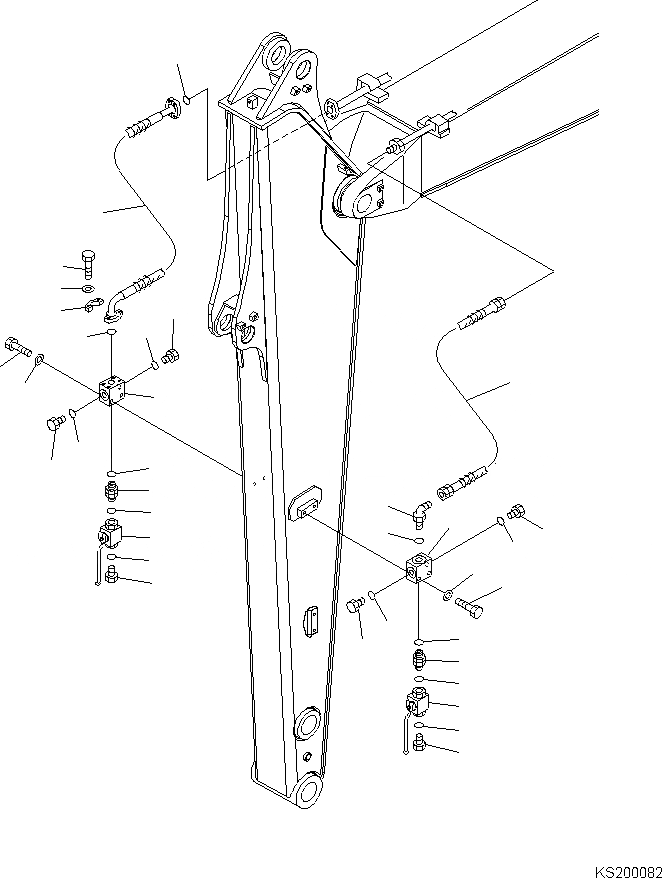 KS200082