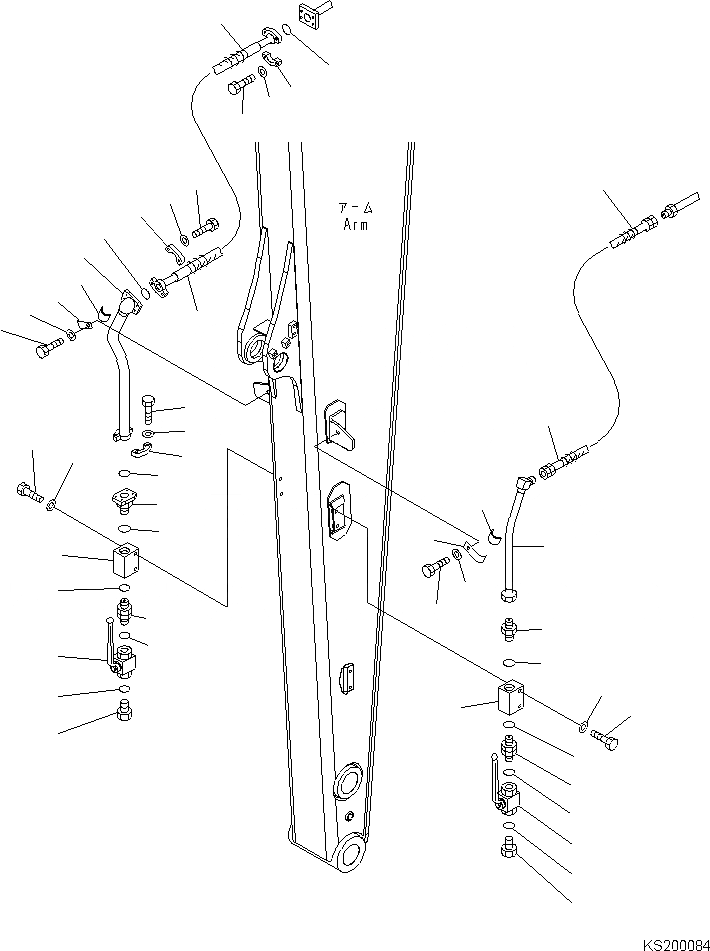 アーム
Arm

KS200084