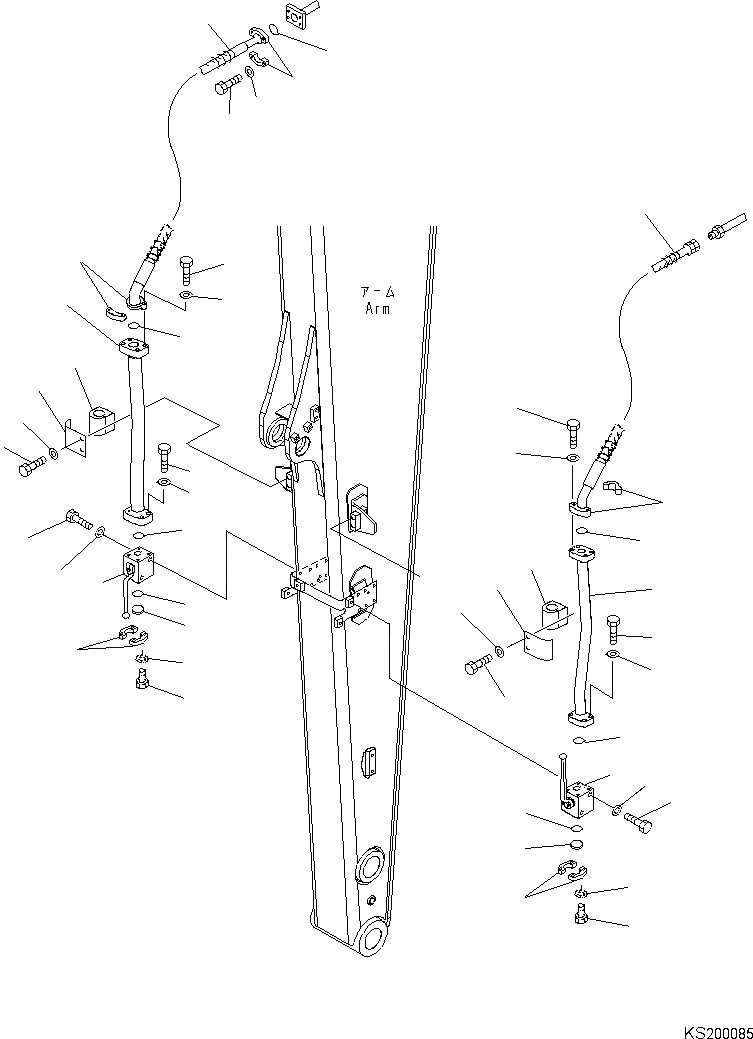 アーム
Arm

KS200085