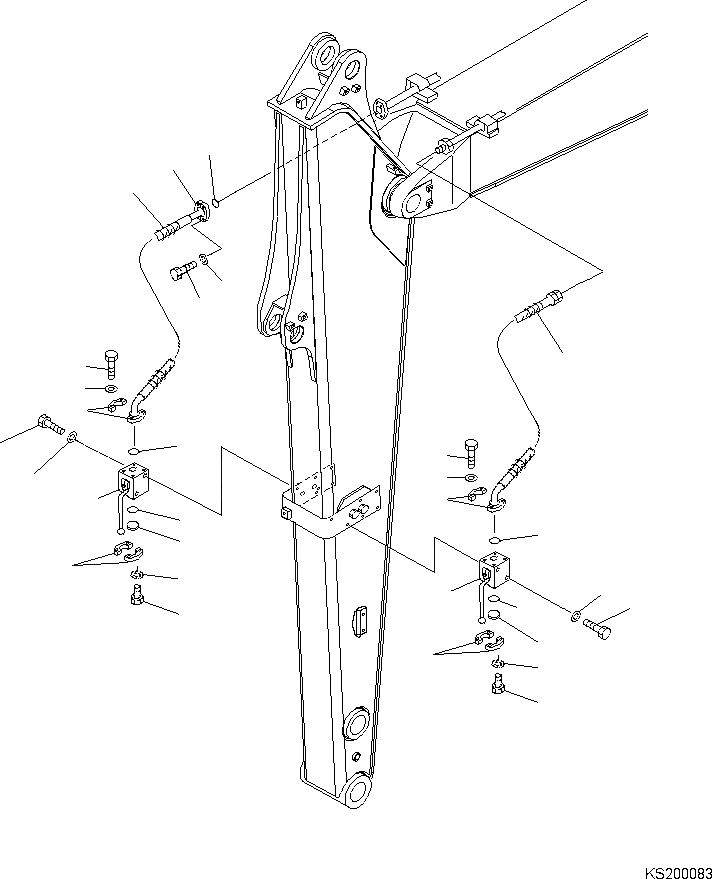 KS200083