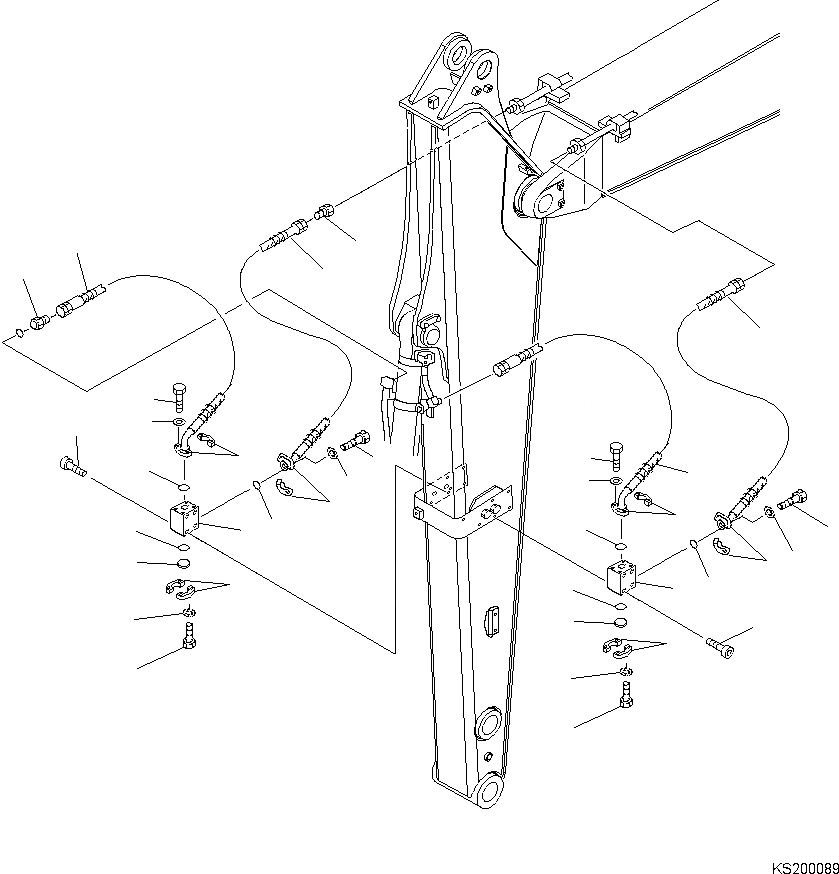 KS200089