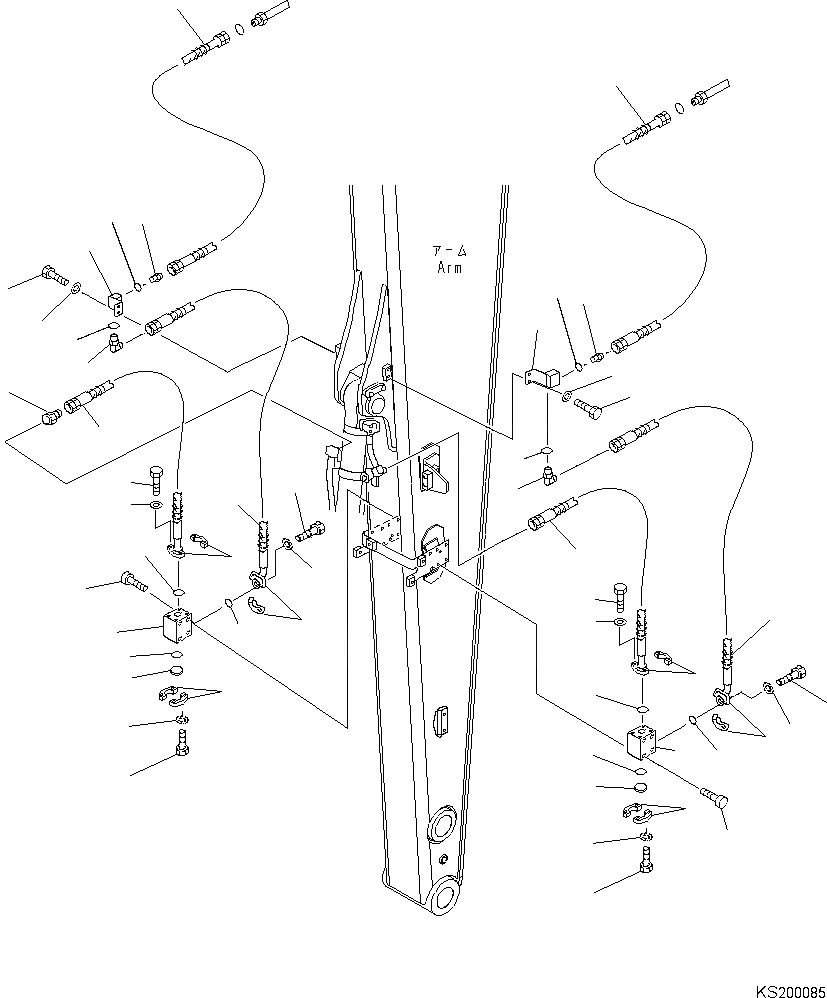 アーム
Arm

KS200085