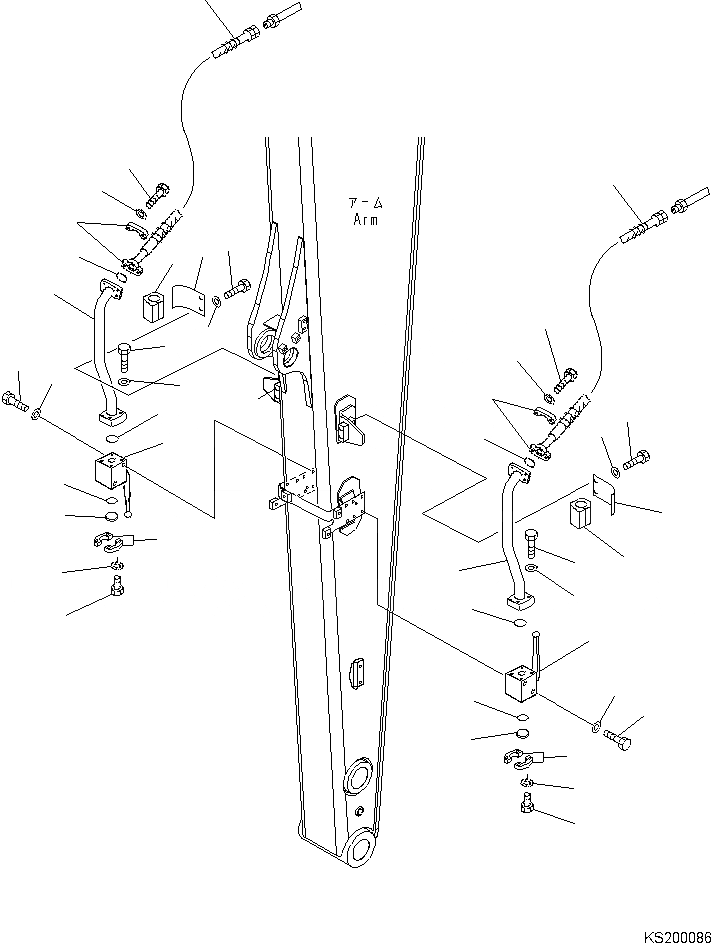 アーム
Arm

KS200086