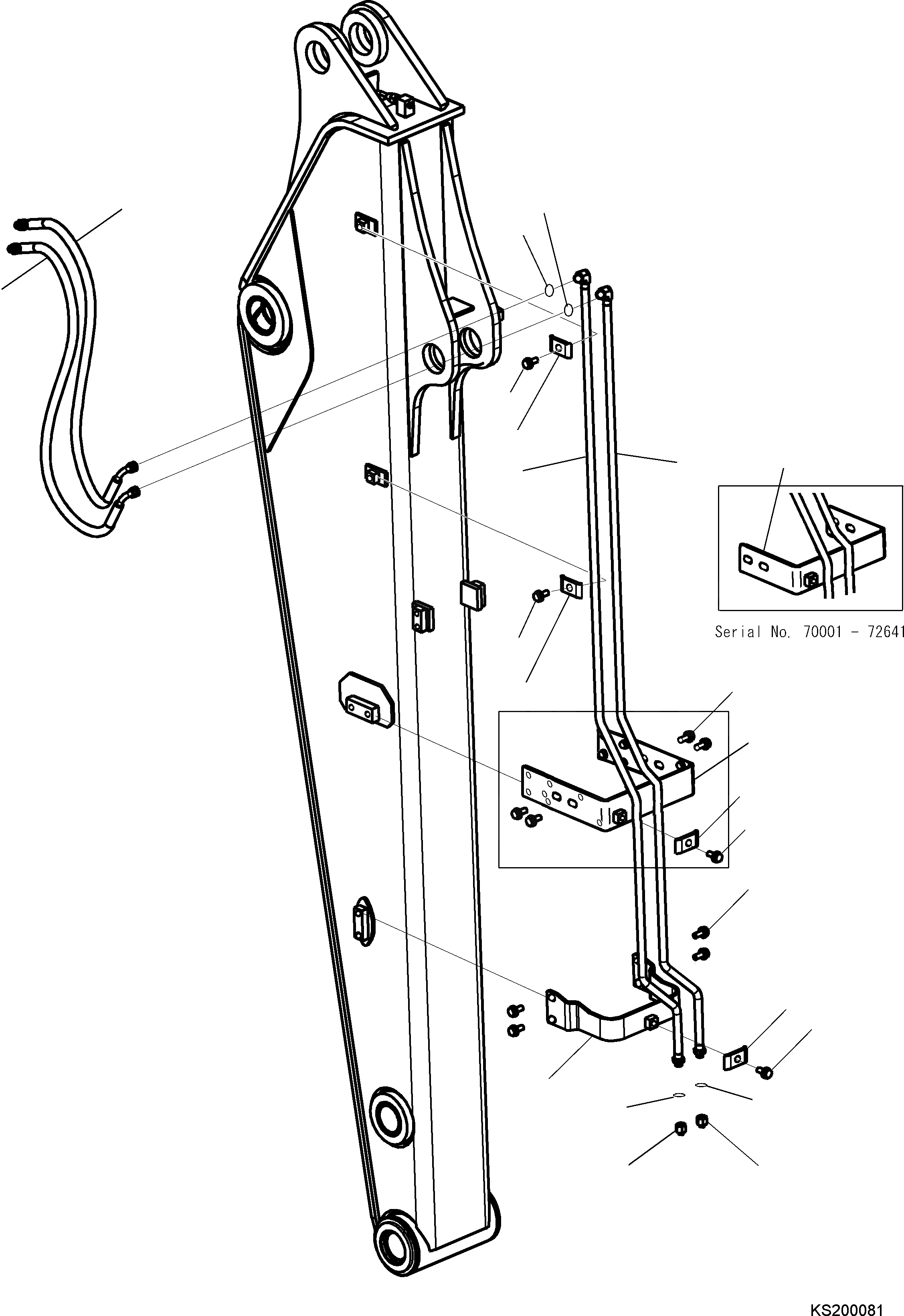 Serial No. 70001 - 72641

KS200081