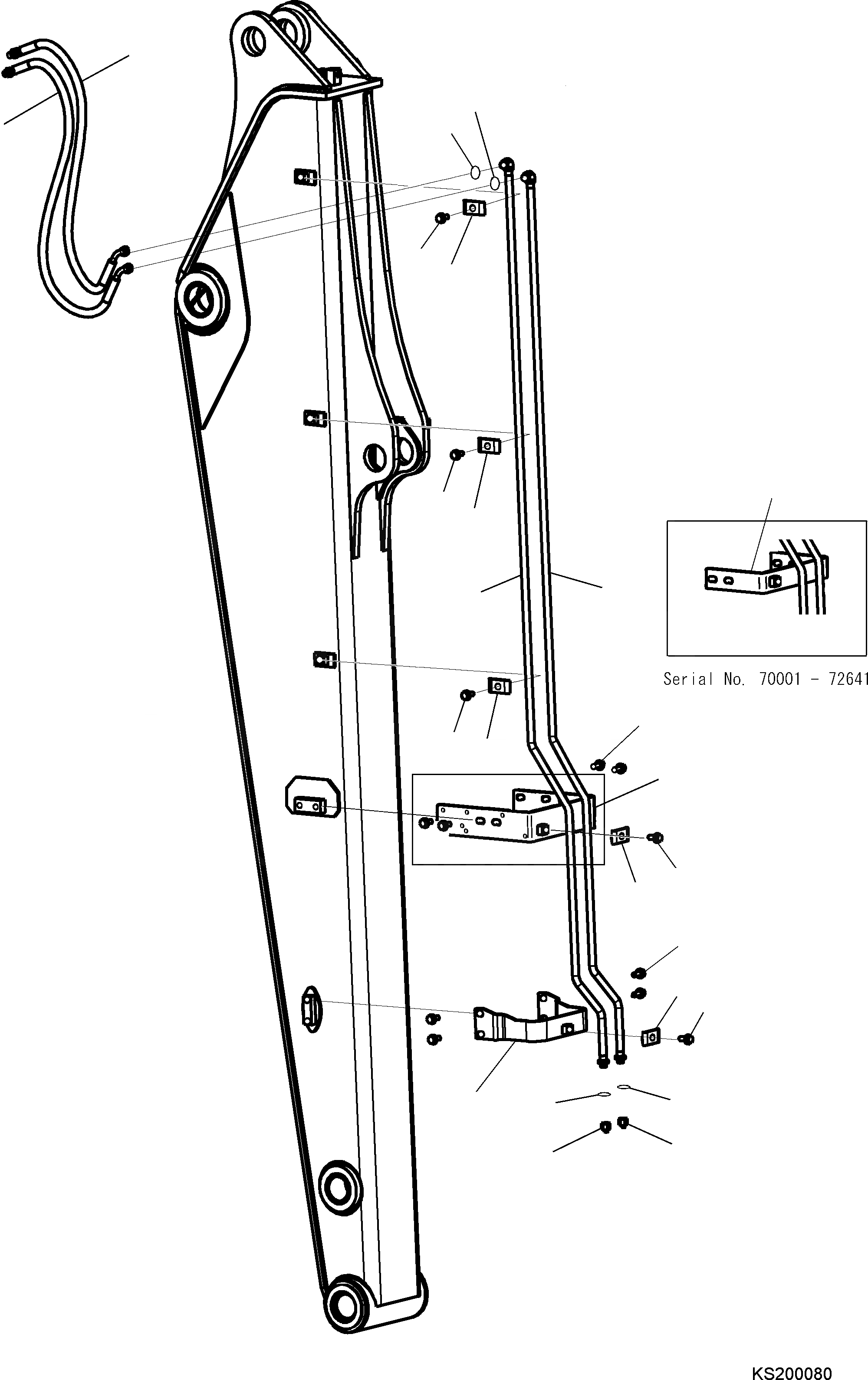 Serial No. 70001 - 72641

KS200080