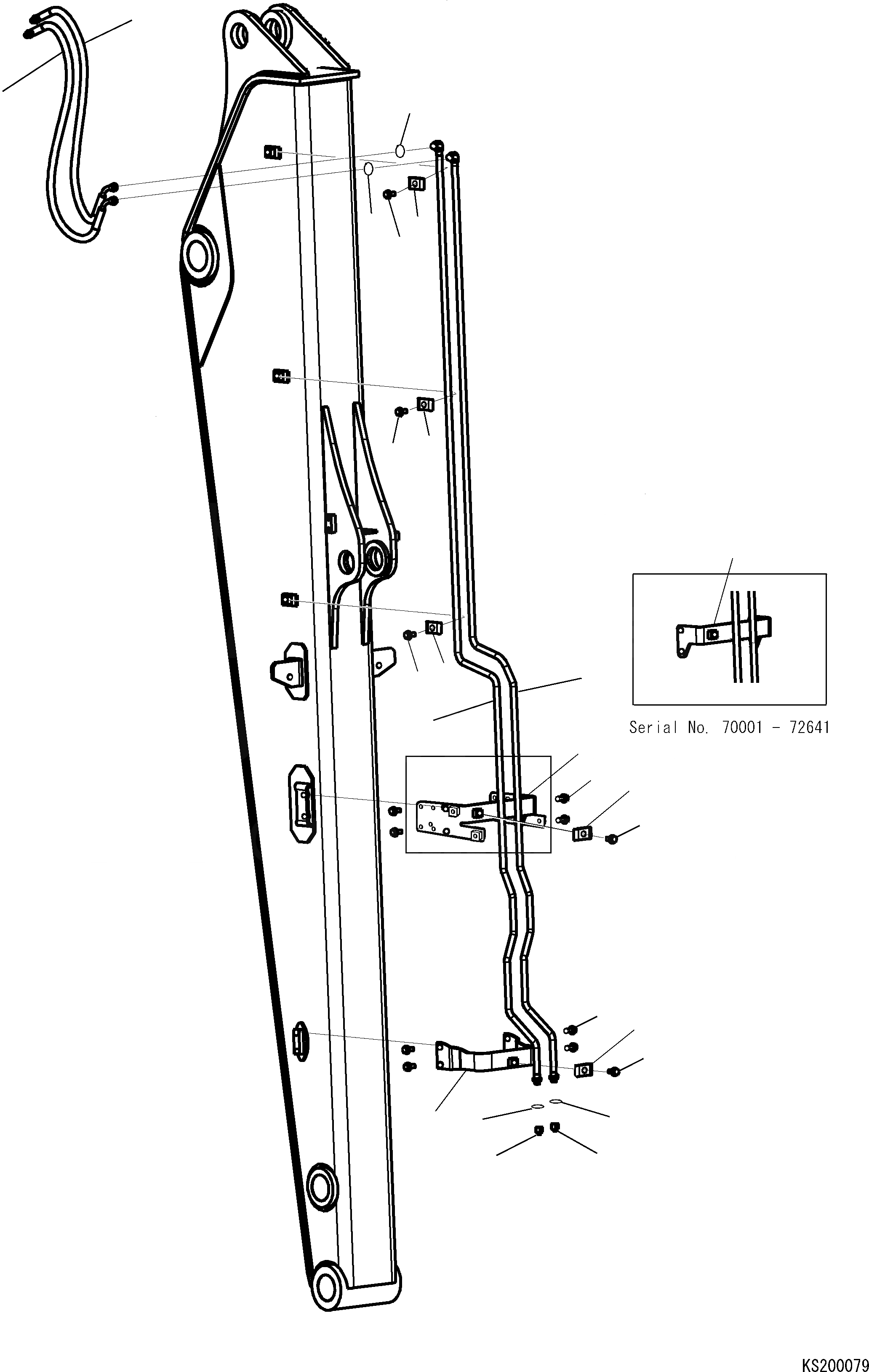 Serial No. 70001 - 72641

KS200079