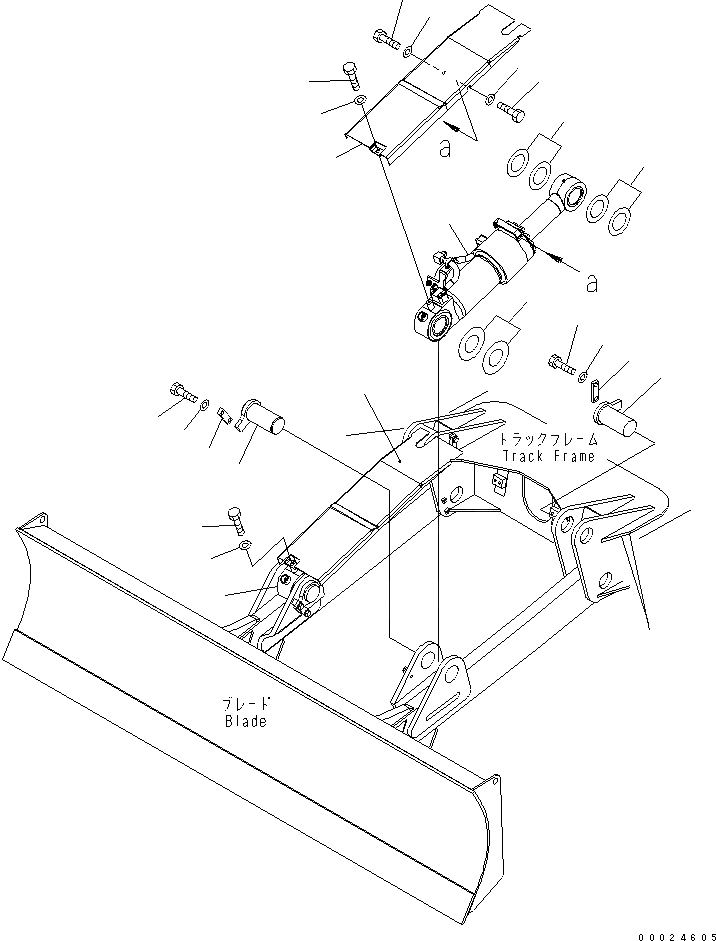 a

a

トラックフレーム
Track Frame

ブレード
Blade

00024605