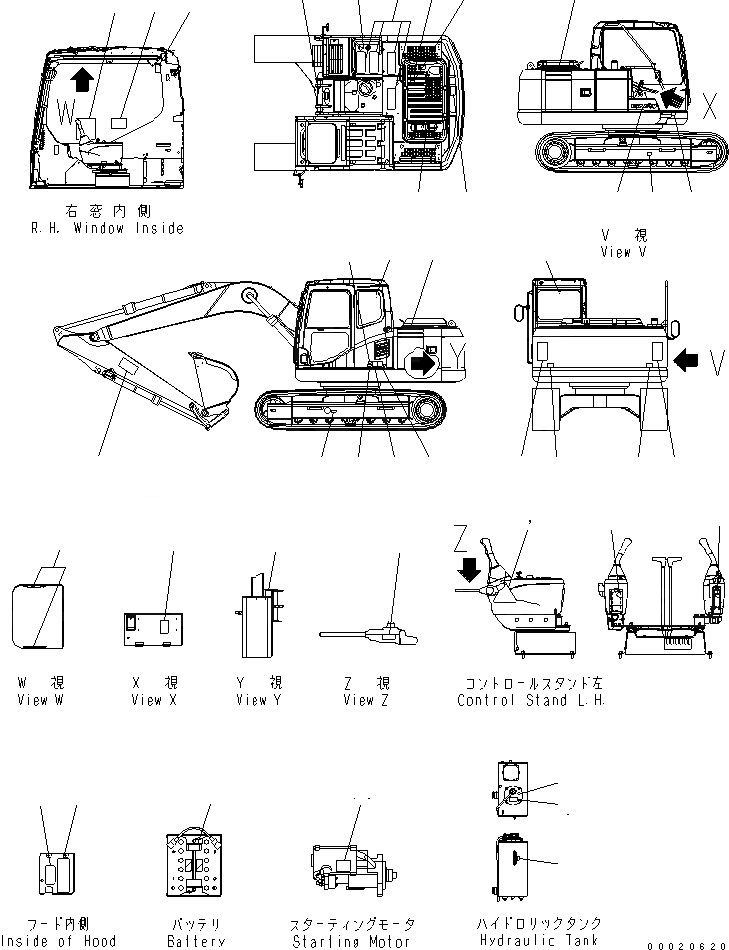 W

右窓内側
R.H. Window Inside

X

V 視
View V

Y

V

Z

W 視
View W

X 視
View X

Y 視
View Y

Z 視
View Z

コントロールスタンド左
Control Stand L.H.

フード内側
Inside of Hood

バッテリ
Battery

スターティングモータ
Starting Motor

ハイドロリックタンク
Hydraulic Tank

00020620