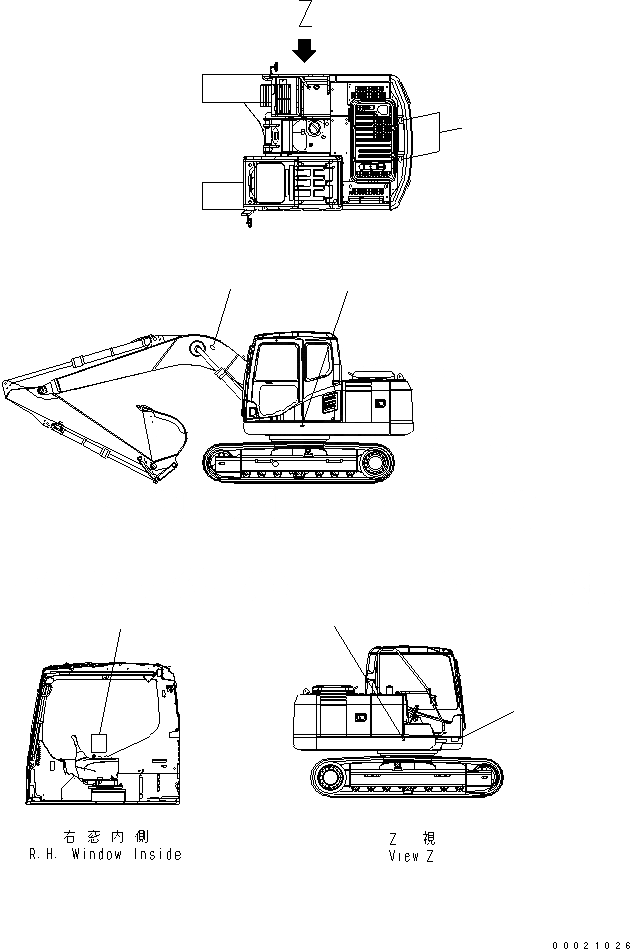 Z

右窓内側
R.H. Window Inside

Z 視
View Z

00021026